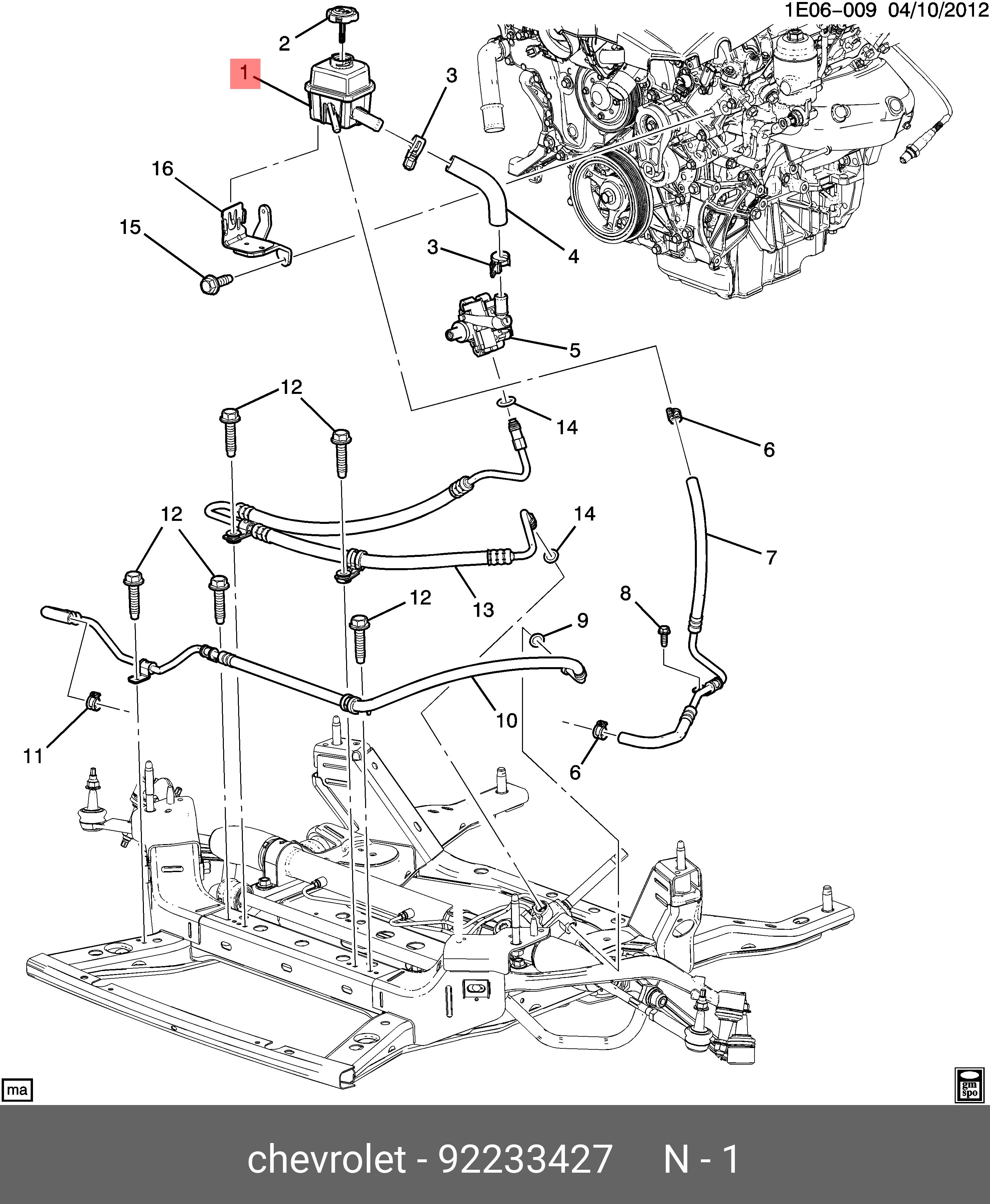 1E06-009 04/10/2012

2
1
3
16
15
3
4
5
12
14
6
12
14
7
13
12
8
9
10
11
6

ma

gm
spo

chevrolet - 92233427 N - 1