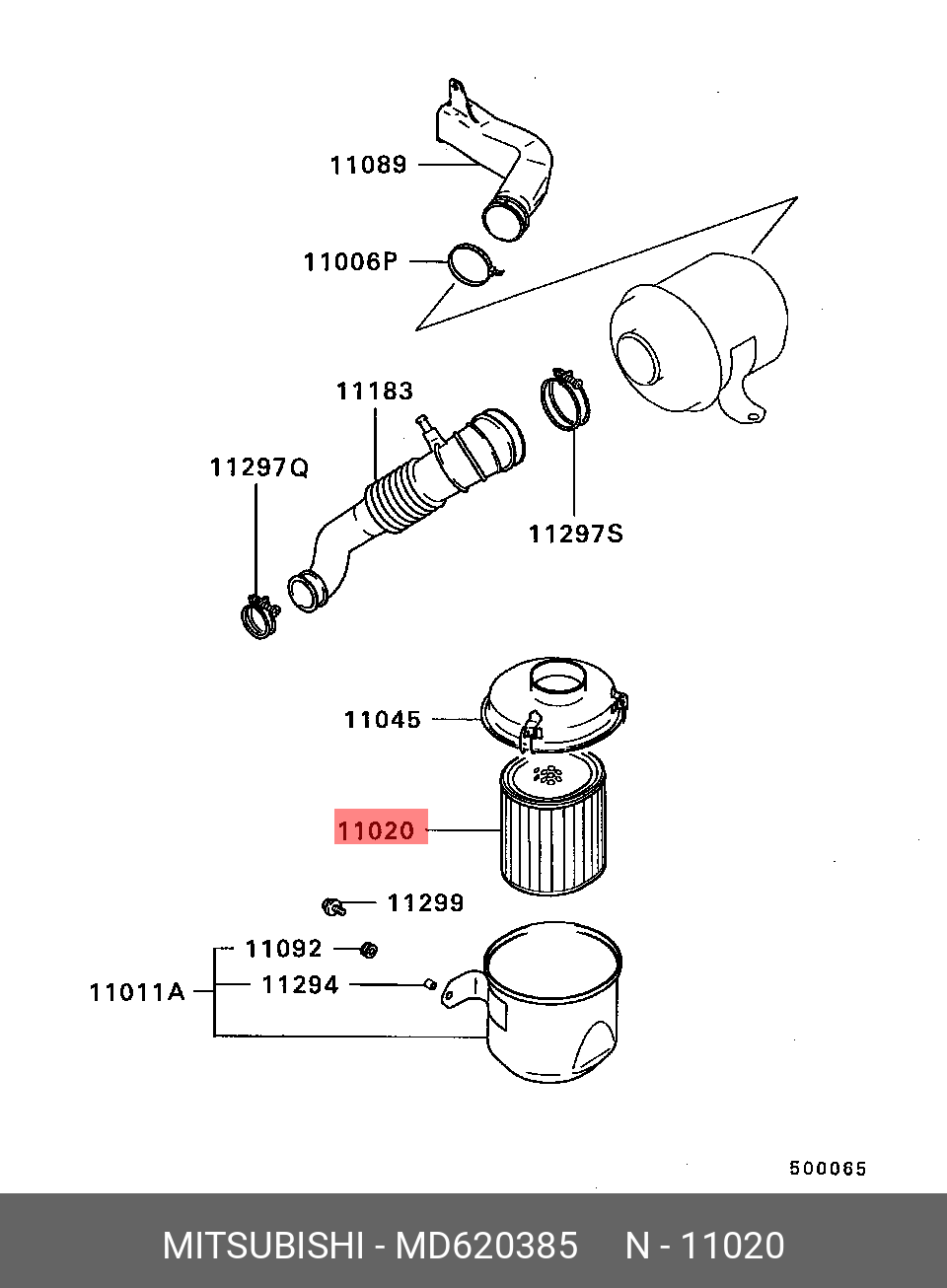 11089

11006P

11183

11297Q

11297S

11045

11020

11299

11092

11011A

11294

500065

MITSUBISHI - MD620385 N - 11020