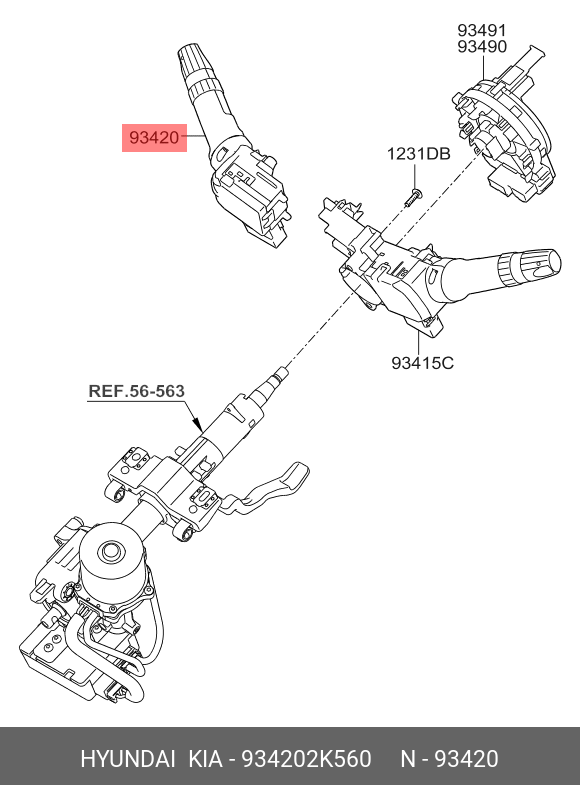 93491
93490

93420

1231DB

93415C

REF.56-563

HYUNDAI KIA - 934202K560 N - 93420