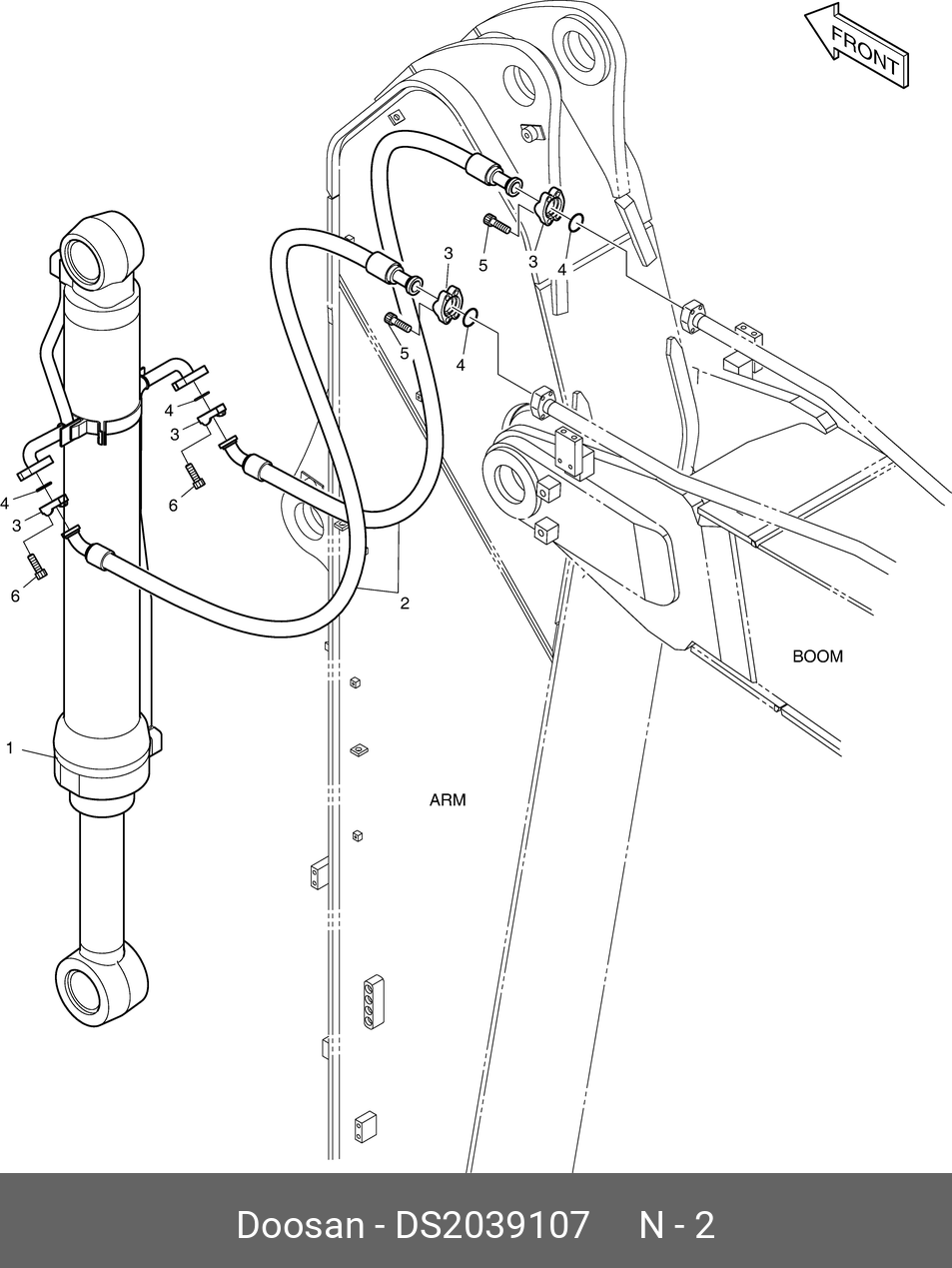 FRONT

3
5
3
4
5
4
4
3
6
4
3
6
2
BOOM
1
ARM

Doosan - DS2039107 N - 2