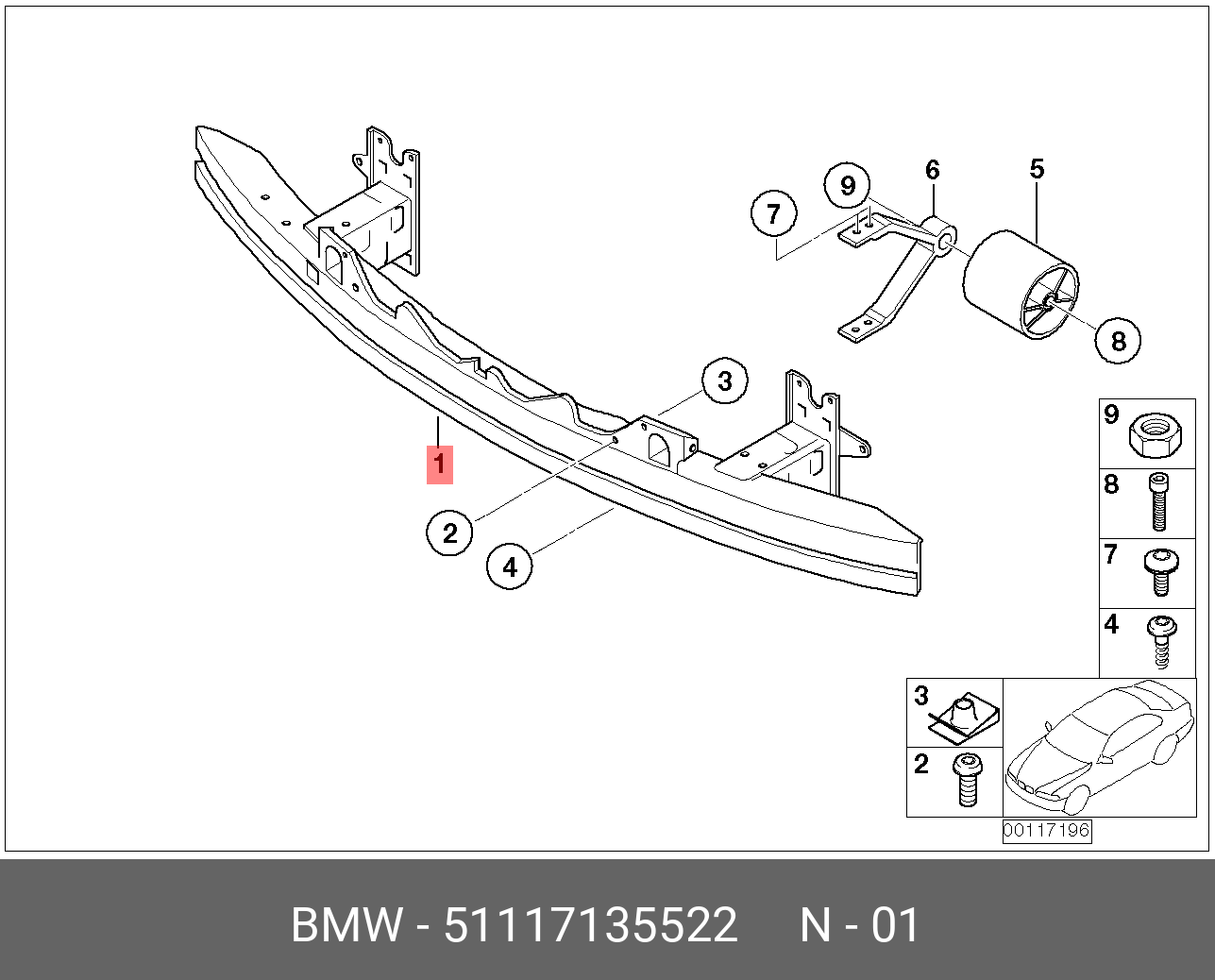 9
6
5
7
8
3
1
2
4
9
8
7
4
3
2
00117196

BMW - 51117135522 N - 01