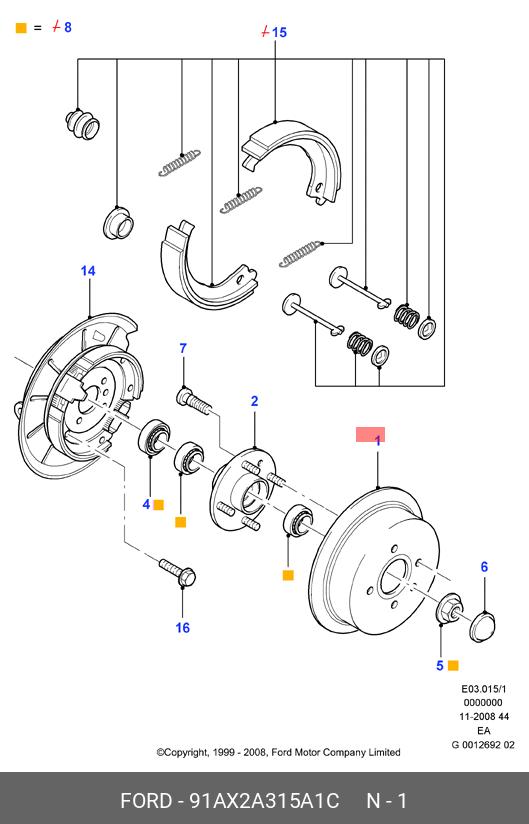 = 8

15

14

7

2

1

4

6

16

5

E03.015/1
0000000
11-2008 44
EA
G 0012692 02

©Copyright, 1999 - 2008, Ford Motor Company Limited

FORD - 91AX2A315A1C N - 1