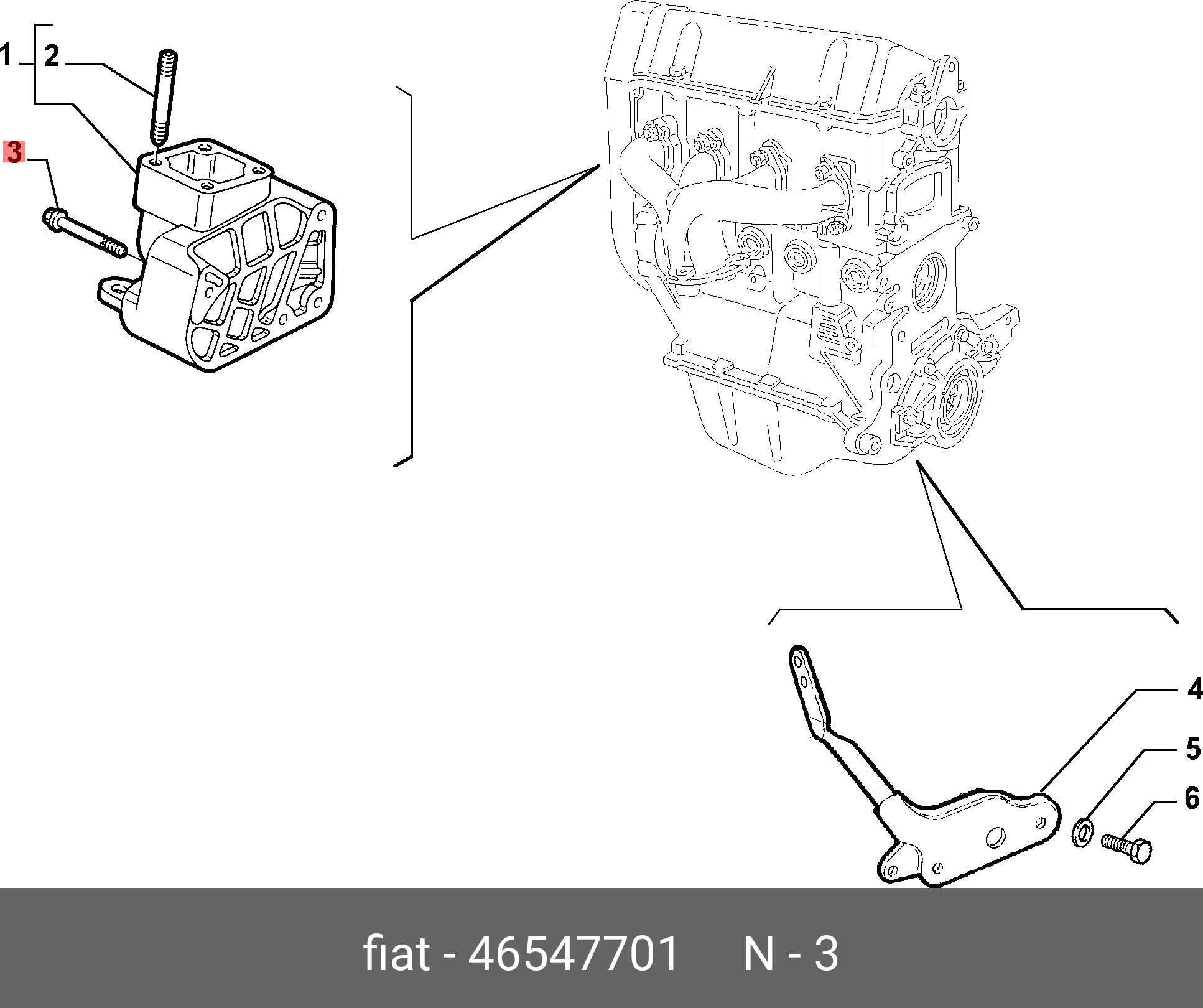 1
2
3
4
5
6

fiat - 46547701 N - 3