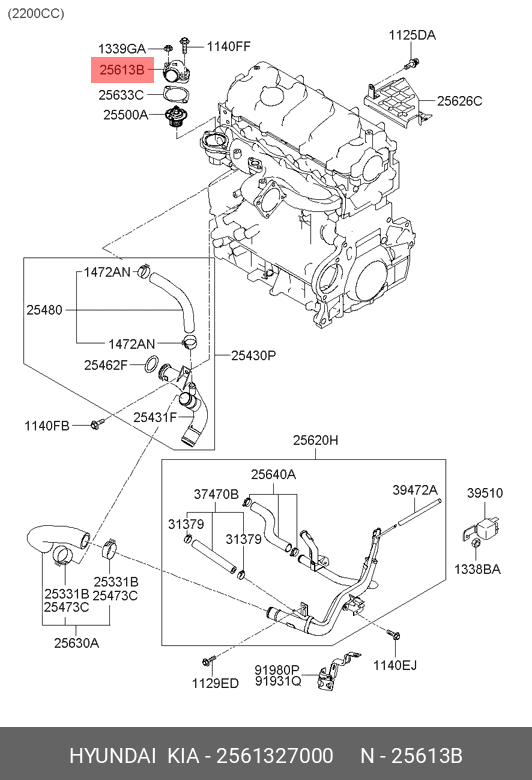 (2200CC)

1339GA
1140FF
25613B
25633C
25500A
1125DA
25626C
1472AN
25480
1472AN
25462F
25430P
1140FB
25431F
25620H
25640A
37470B
39472A
39510
31379
31379
1338BA
25331B
25331B
25473C
25473C
25630A
1140EJ
1129ED
91980P
91931Q

HYUNDAI KIA - 2561327000 N - 25613B