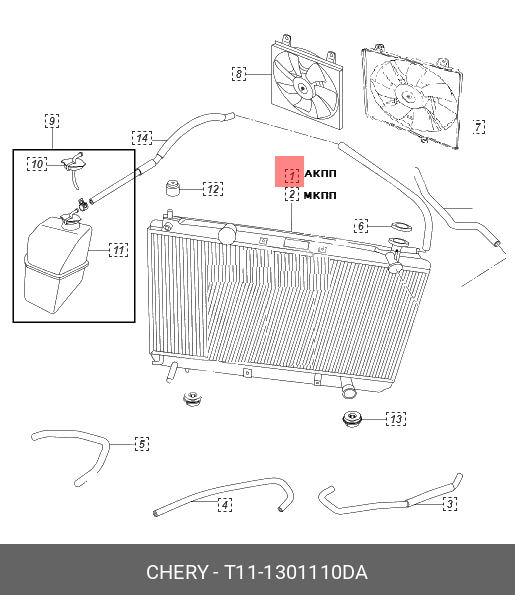 8

7

9

14

10

1 АКПП

2 МКПП

12

6

11

13

5

4

3

CHERY - T11-1301110DA