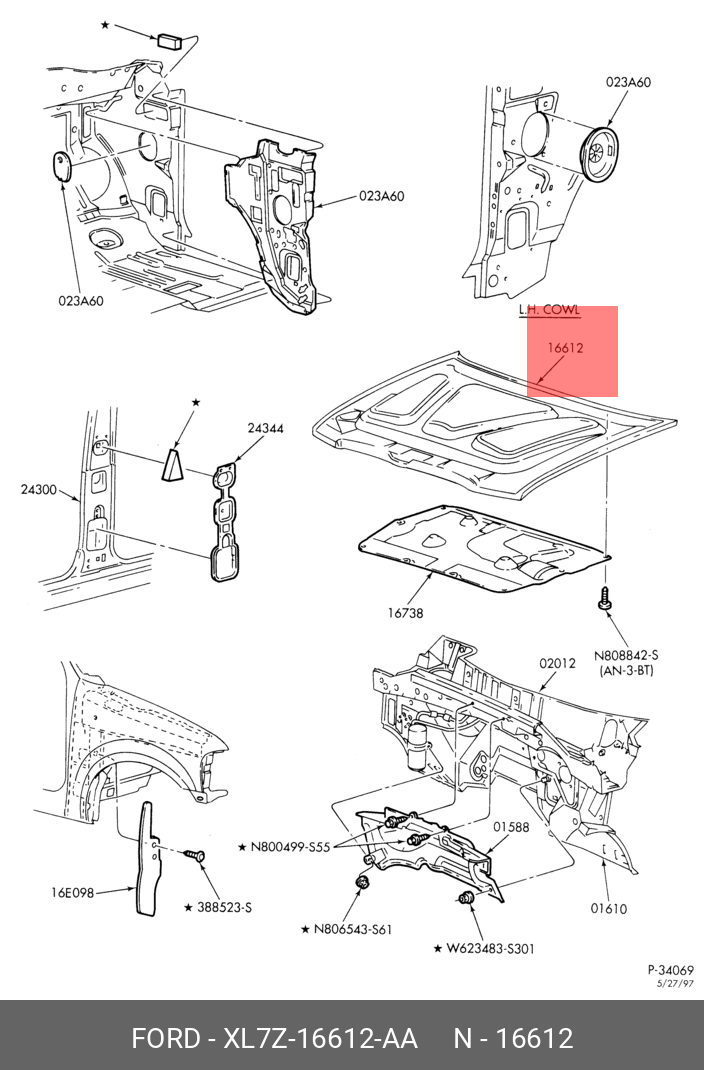 ★

023A60

023A60

023A60

L.H. COWL

16612

★

24344

24300

16738

N808842-S
(AN-3-BT)

02012

01588

★ N800499-S55

16E098

★ 388523-S

★ N806543-S61

★ W623483-S301

01610

P-34069
5/27/97

FORD - XL7Z-16612-AA N - 16612