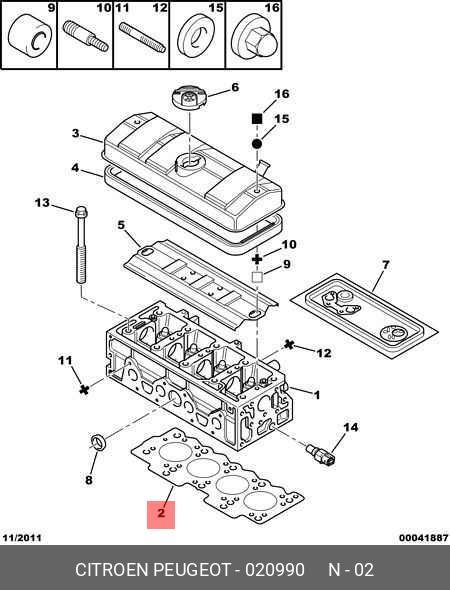 9 10 11 12 15 16

6
16
15
3
4
13
5
10
9
7
12
11
1
14
8
2

11/2011
00041887

CITROEN PEUGEOT - 020990 N - 02