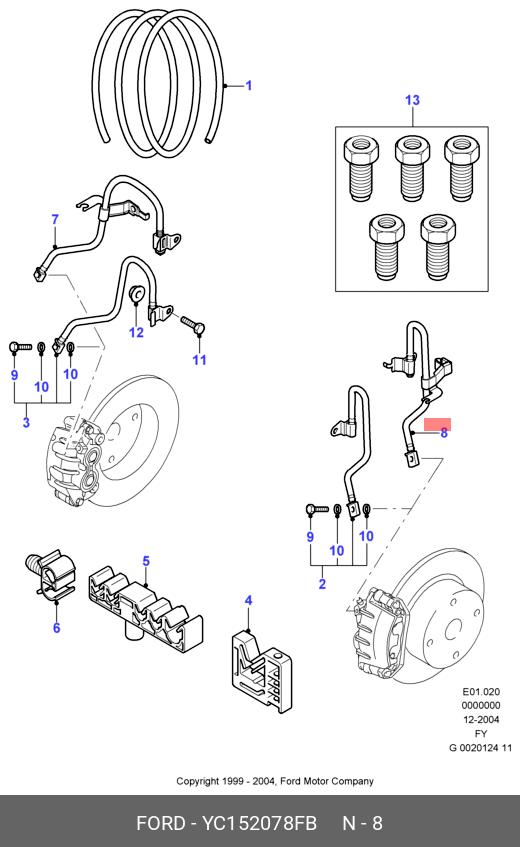 1

13

7

12

11

9

10

10

3

8

9

10

10

2

5

6

4

E01.020
0000000
12-2004
FY
G 0020124 11

Copyright 1999 - 2004, Ford Motor Company

FORD - YC152078FB N - 8