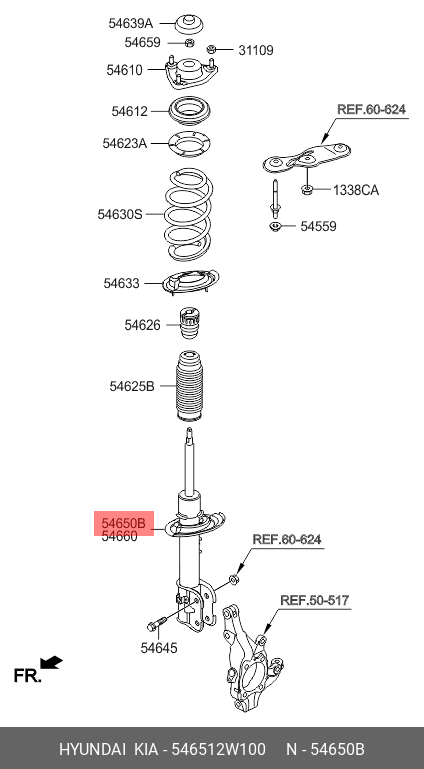 54639A
54659
31109
54610
54612
54623A
REF.60-624
1338CA
54630S
54559
54633
54626
54625B
54650B
54660
REF.60-624
REF.50-517
54645
FR.

HYUNDAI KIA - 546512W100 N - 54650B