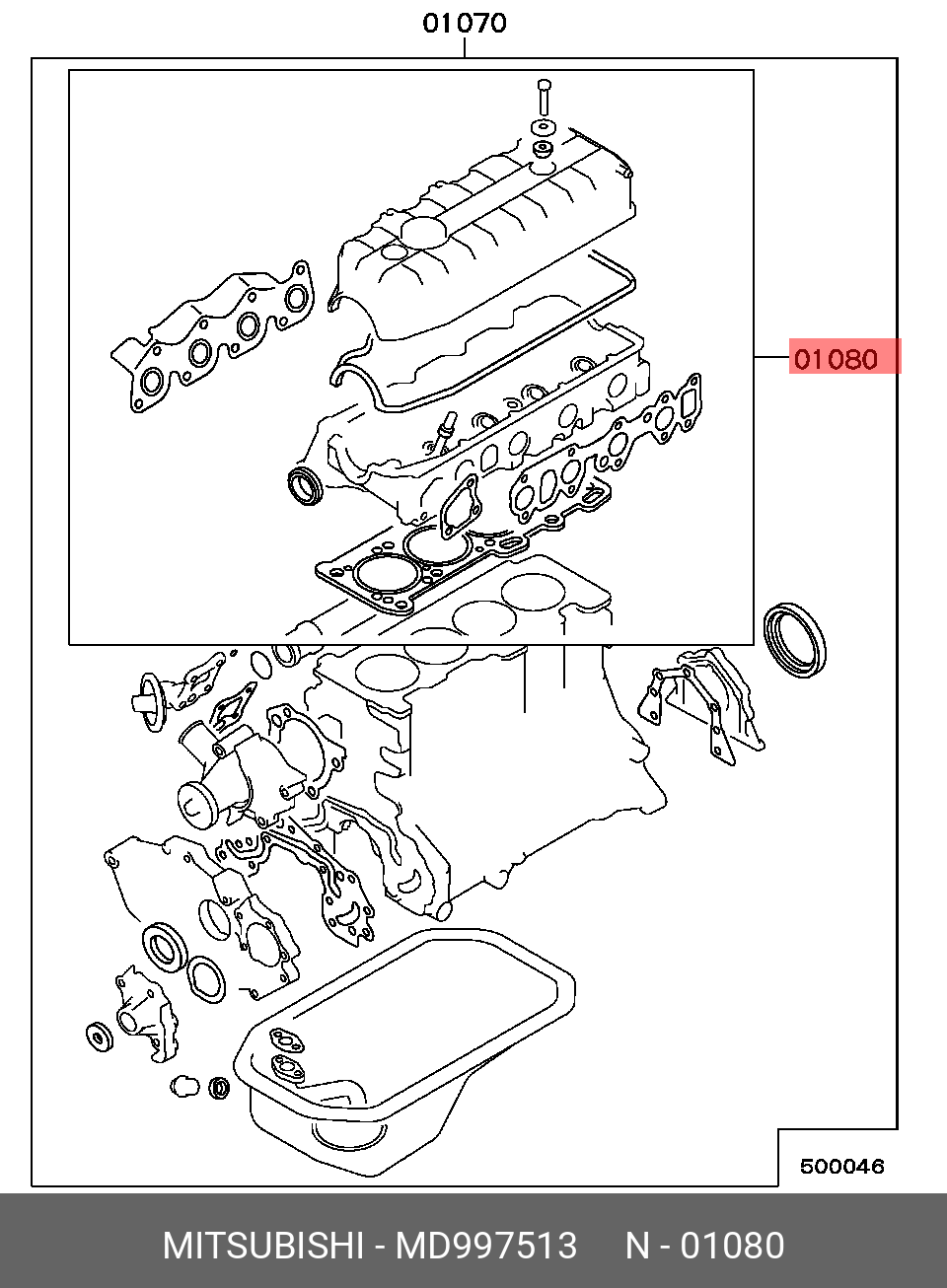 01070

01080

500046

MITSUBISHI - MD997513 N - 01080