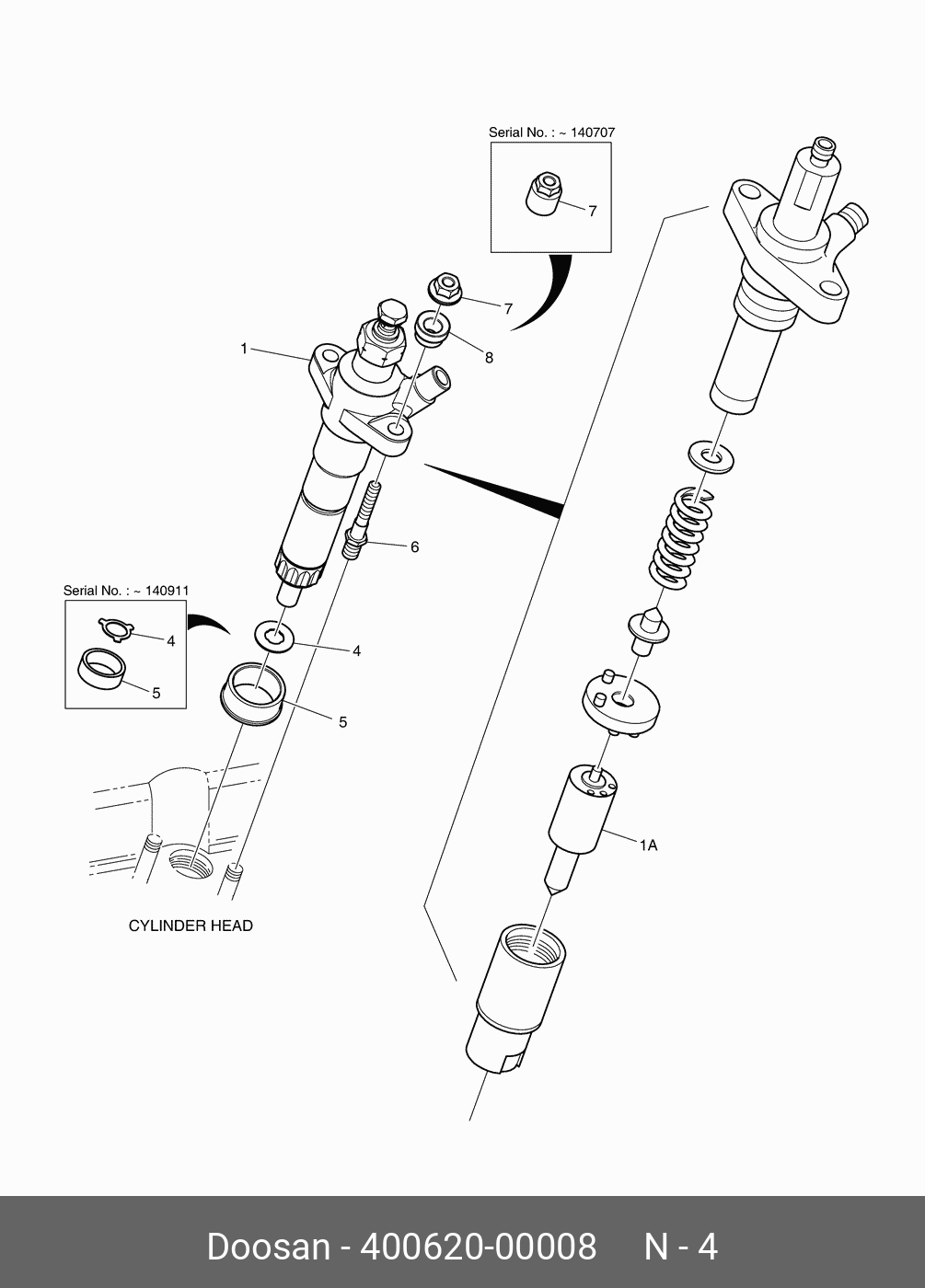 Serial No. : ~ 140707

7

7

8

1

6

Serial No. : ~ 140911

4

5

4

5

1A

CYLINDER HEAD

Doosan - 400620-00008 N - 4