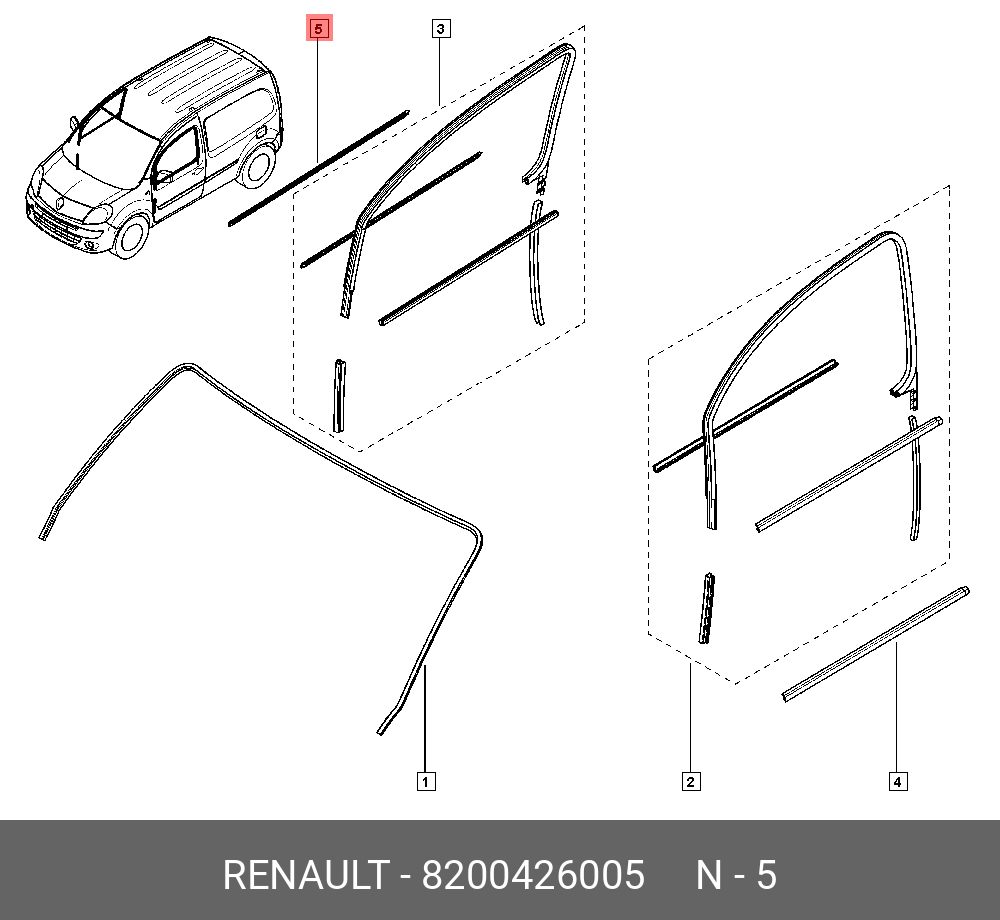 5
3
1
2
4
RENAULT - 8200426005 N - 5