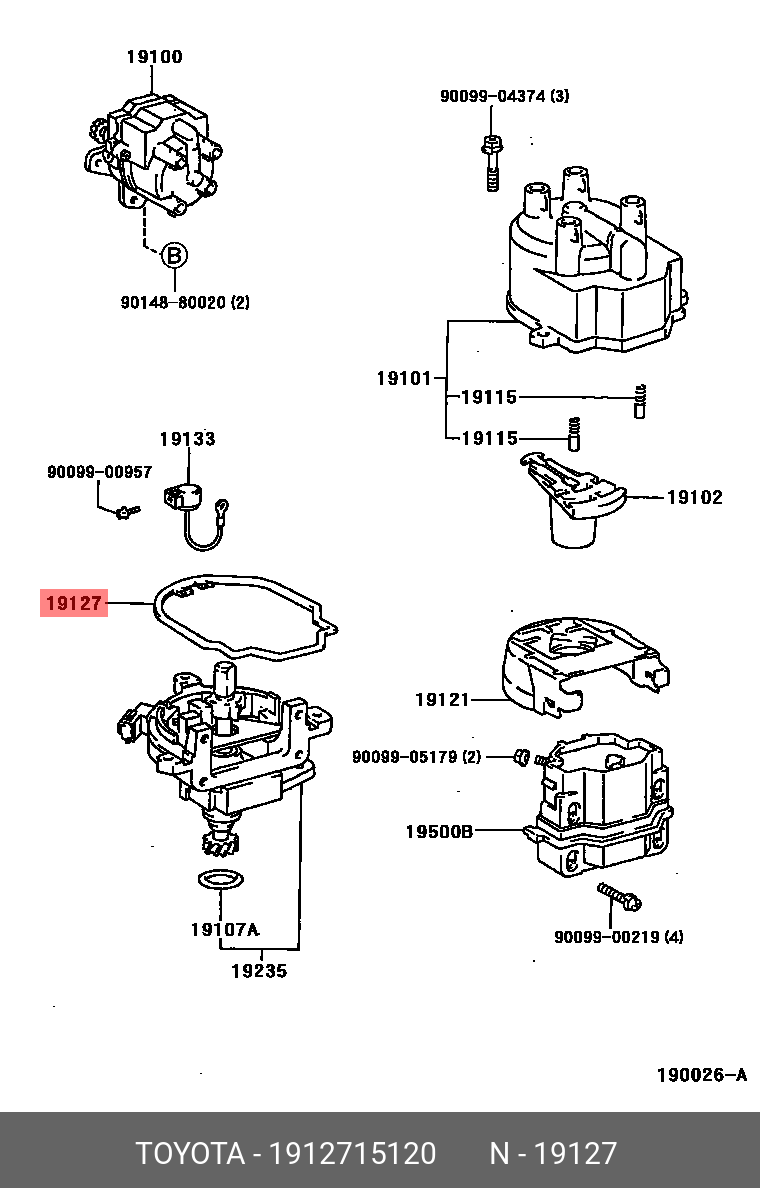 19100

B

90148-80020 (2)

90099-04374 (3)

19101

19115

19115

19102

19133

90099-00957

19127

19121

90099-05179 (2)

19500B

90099-00219 (4)

19107A

19235

190026-A

TOYOTA - 1912715120 N - 19127