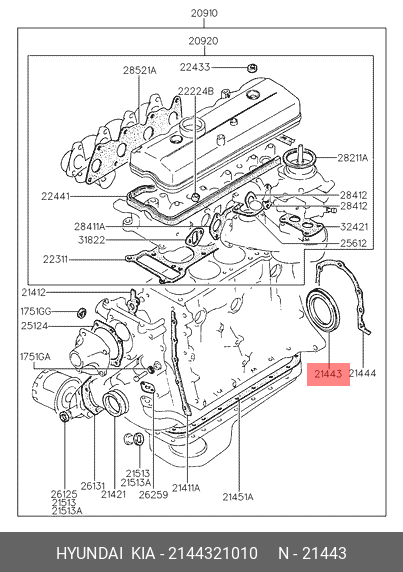 20910

20920

28521A

22433

22224B

28211A

22441

28412

28412

28411A

32421

31822

25612

22311

21412

1751GG

25124

1751GA

21443

21444

26131

21421

21513
21513A

26259

21411A

21451A

26125
21513
21513A

HYUNDAI KIA - 2144321010 N - 21443