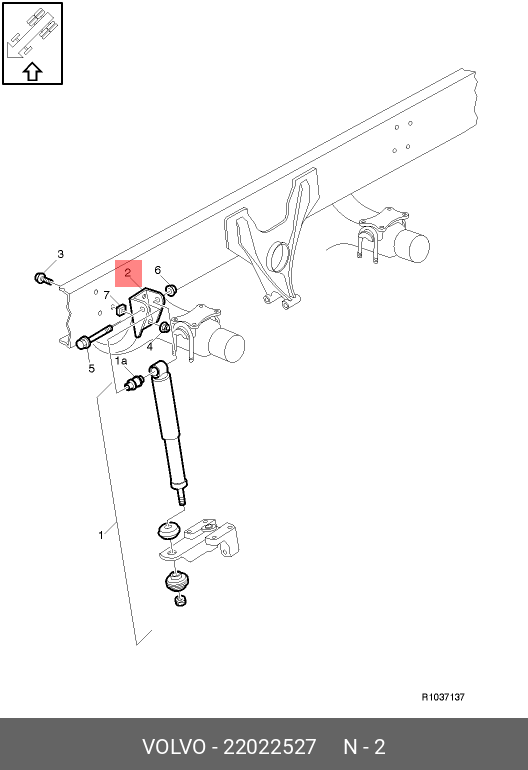 3
2
6
7
4
5
1a
1
R1037137
VOLVO - 22022527 N - 2