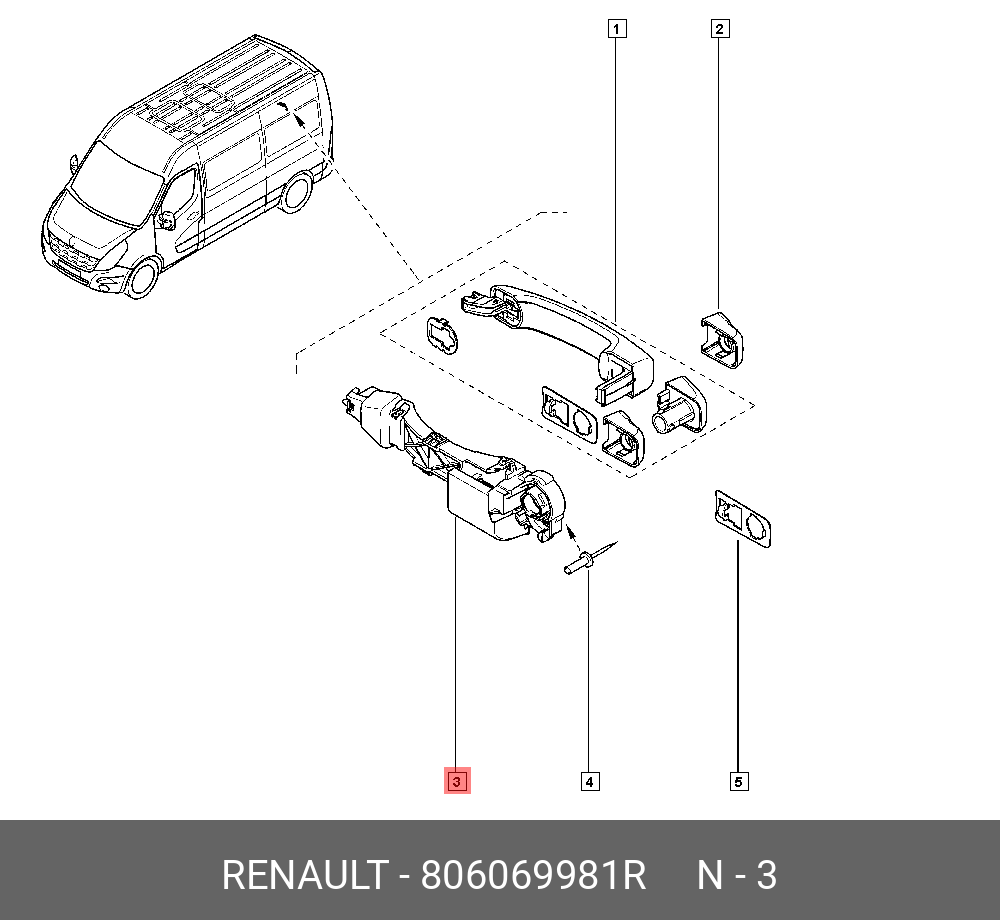 1
2
3
4
5
RENAULT - 806069981R N - 3