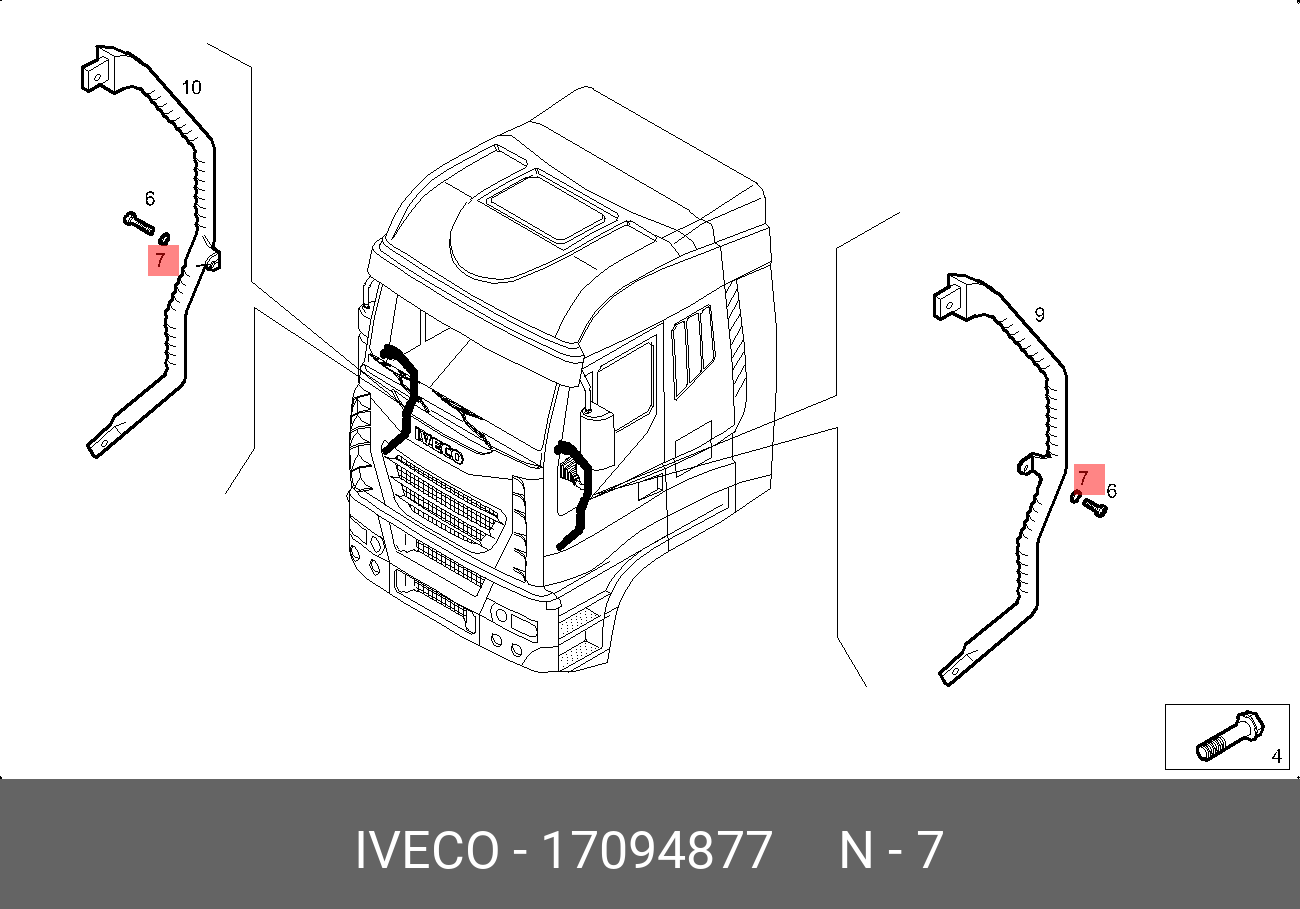 10
6
7
IVECO
9
7
6
4
IVECO - 17094877 N - 7