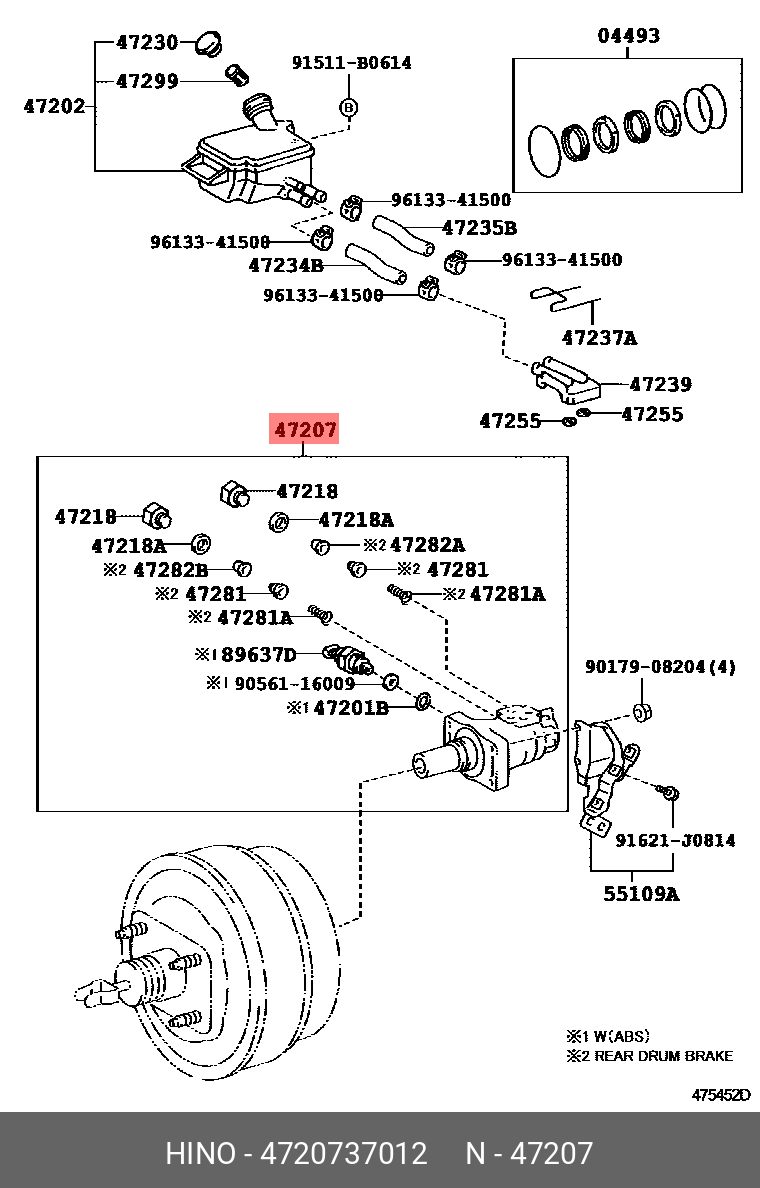 47230
47299
47202
91511-B0614
B
04493
96133-41500
47235B
96133-41500
47234B
96133-41500
96133-41500
47237A
47239
47255
47255
47207
47218
47218
47218A
47218A
※2 47282A
※2 47282B
※2 47281
※2 47281
※2 47281A
※2 47281A
※1 89637D
※1 90561-16009
※1 47201B
90179-08204(4)
91621-J0814
55109A
※1 W(ABS)
※2 REAR DRUM BRAKE
475452D
HINO - 4720737012 N - 47207