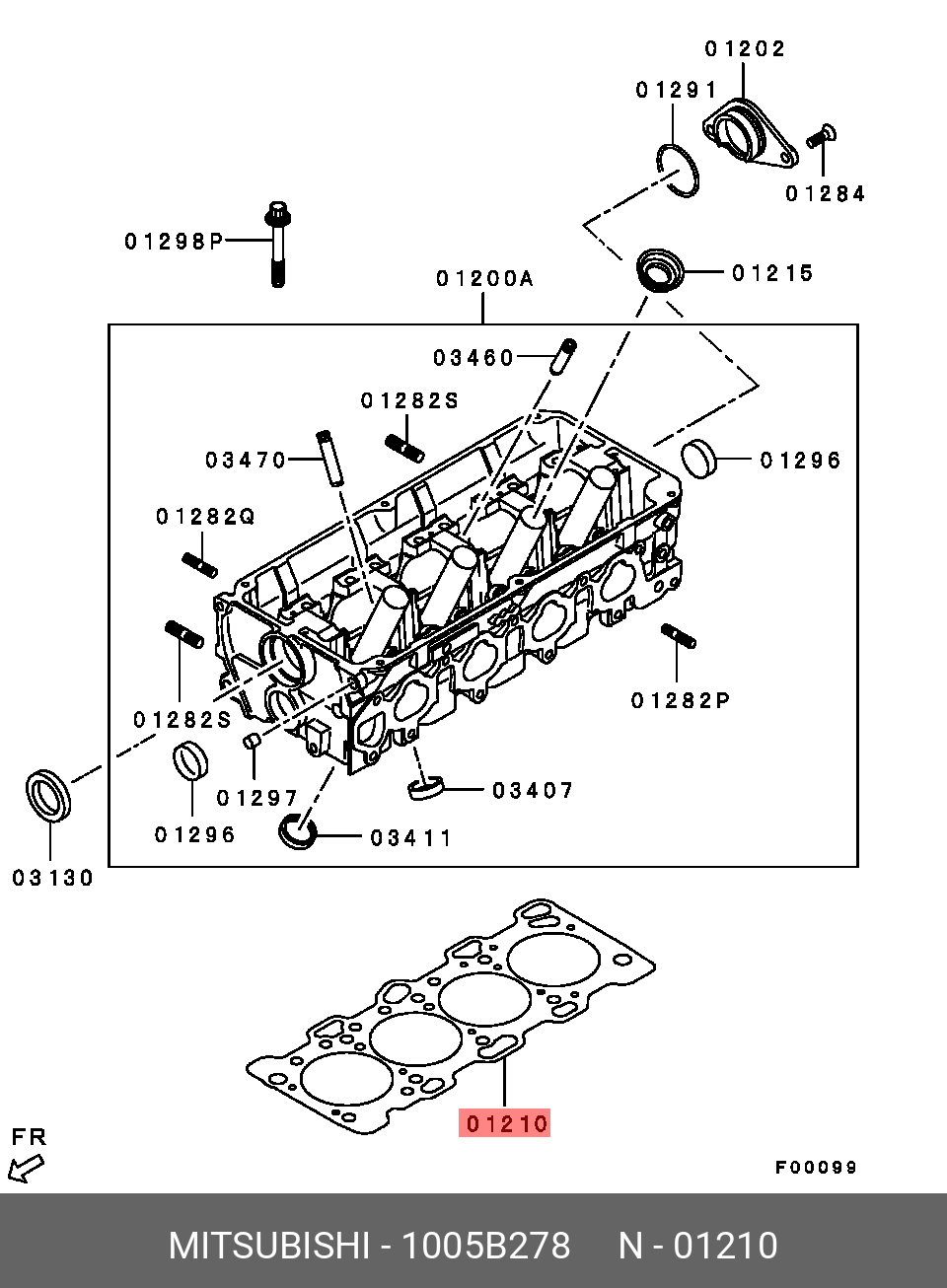 01202
01291
01284
01298P
01215
01200A
03460
01282S
03470
01296
01282Q
01282P
01282S
01297
03407
01296
03411
03130
01210
FR
F00099
MITSUBISHI - 1005B278 N - 01210