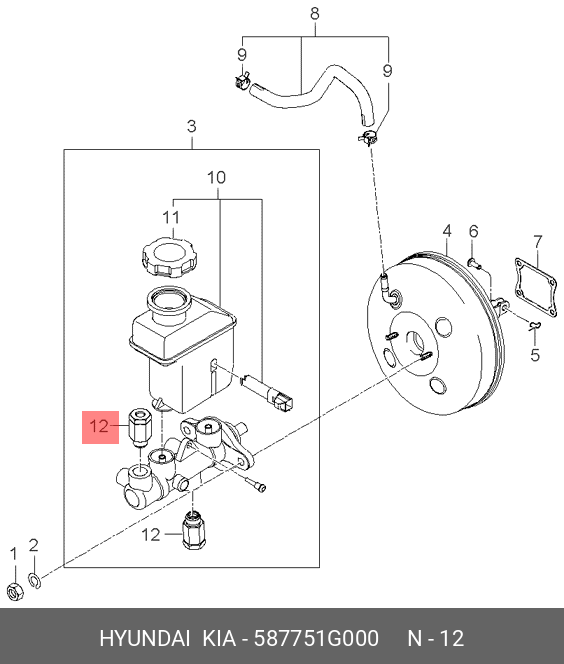 8
9
9
3
10
11
4
6
7
5
12
12
1
2

HYUNDAI KIA - 587751G000 N - 12