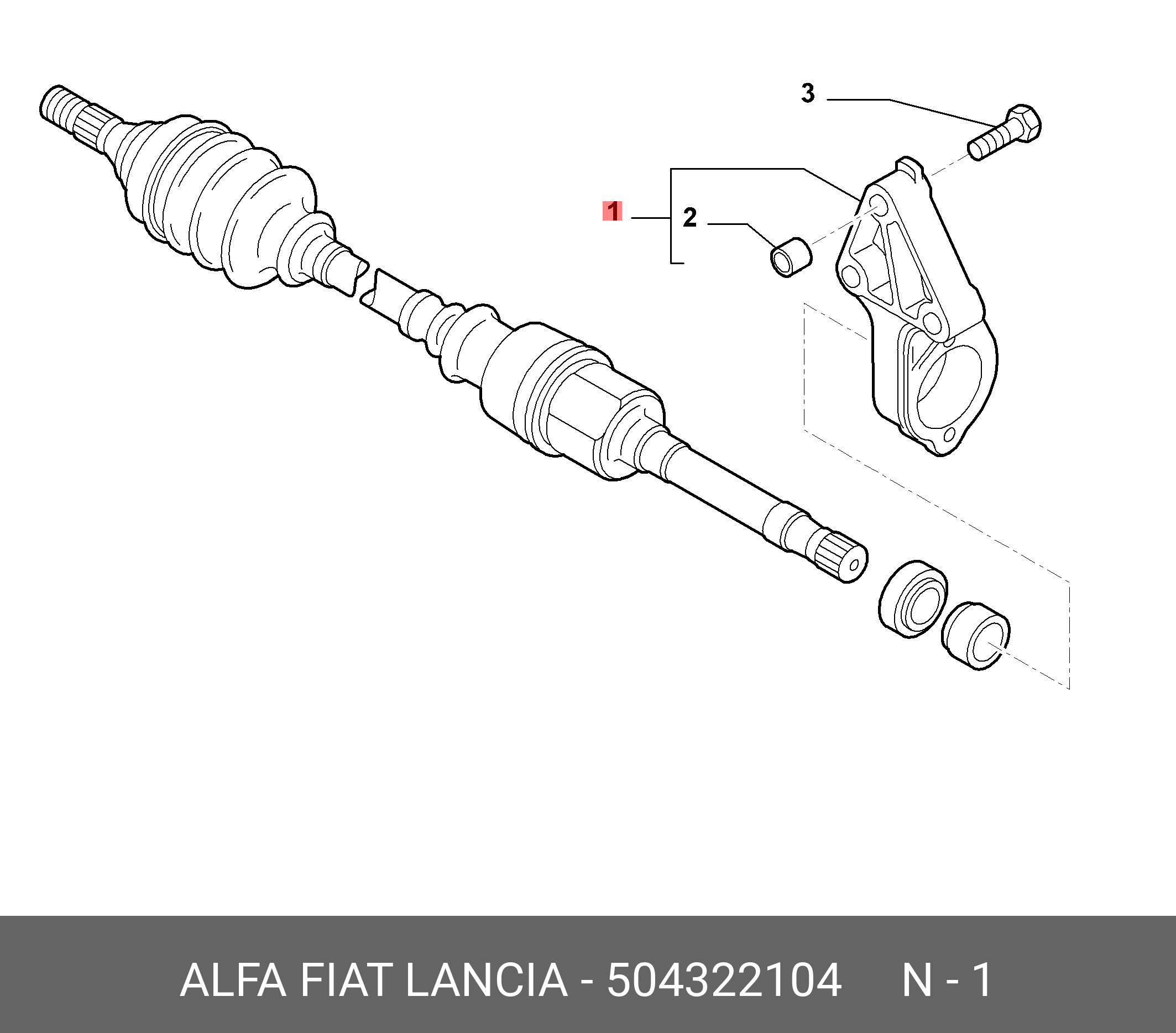 3

1

2

ALFA FIAT LANCIA - 504322104 N - 1