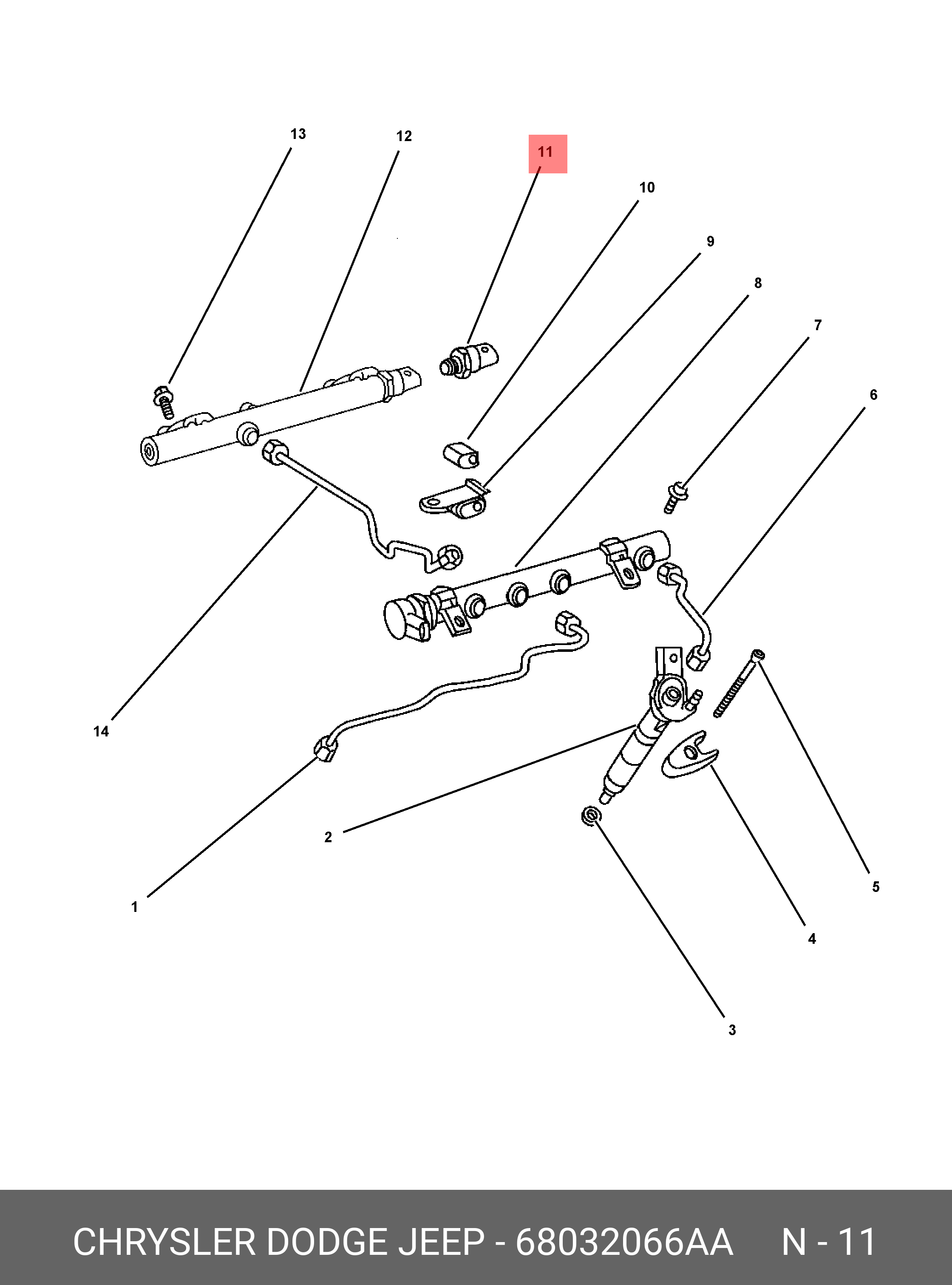 13
12
11
10
9
8
7
6
14
2
1
5
4
3

CHRYSLER DODGE JEEP - 68032066AA N - 11