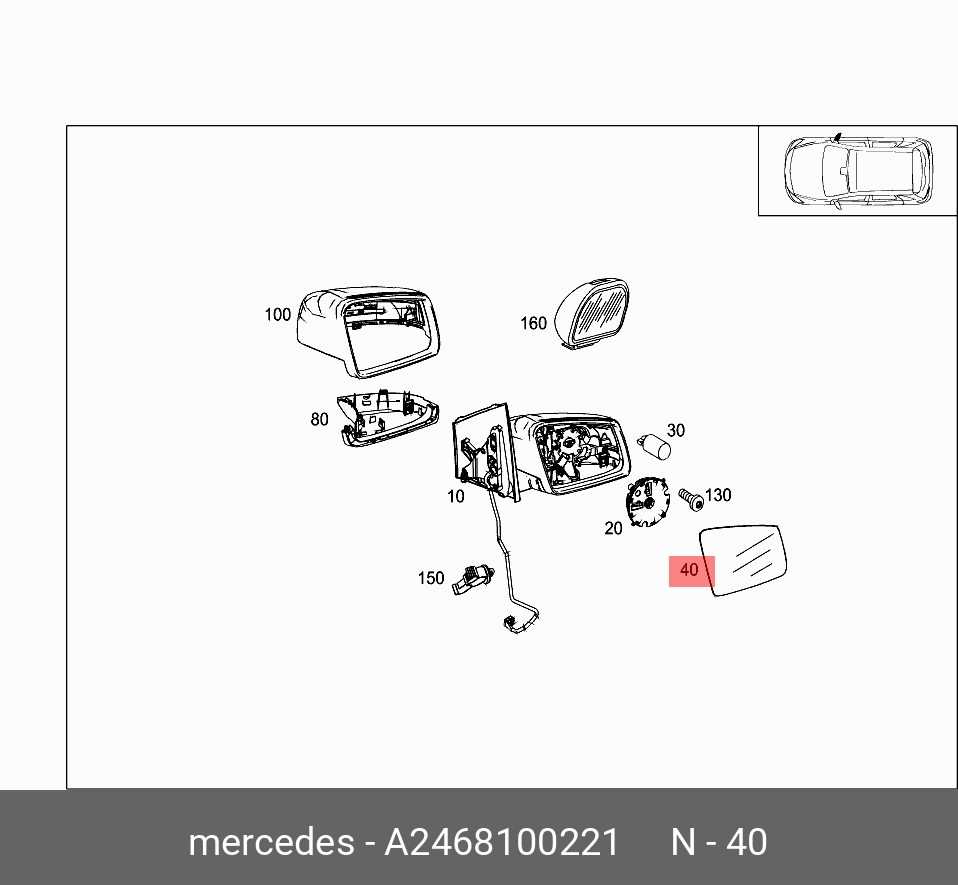 100

160

80

30

10

130

20

150

40

mercedes - A2468100221 N - 40