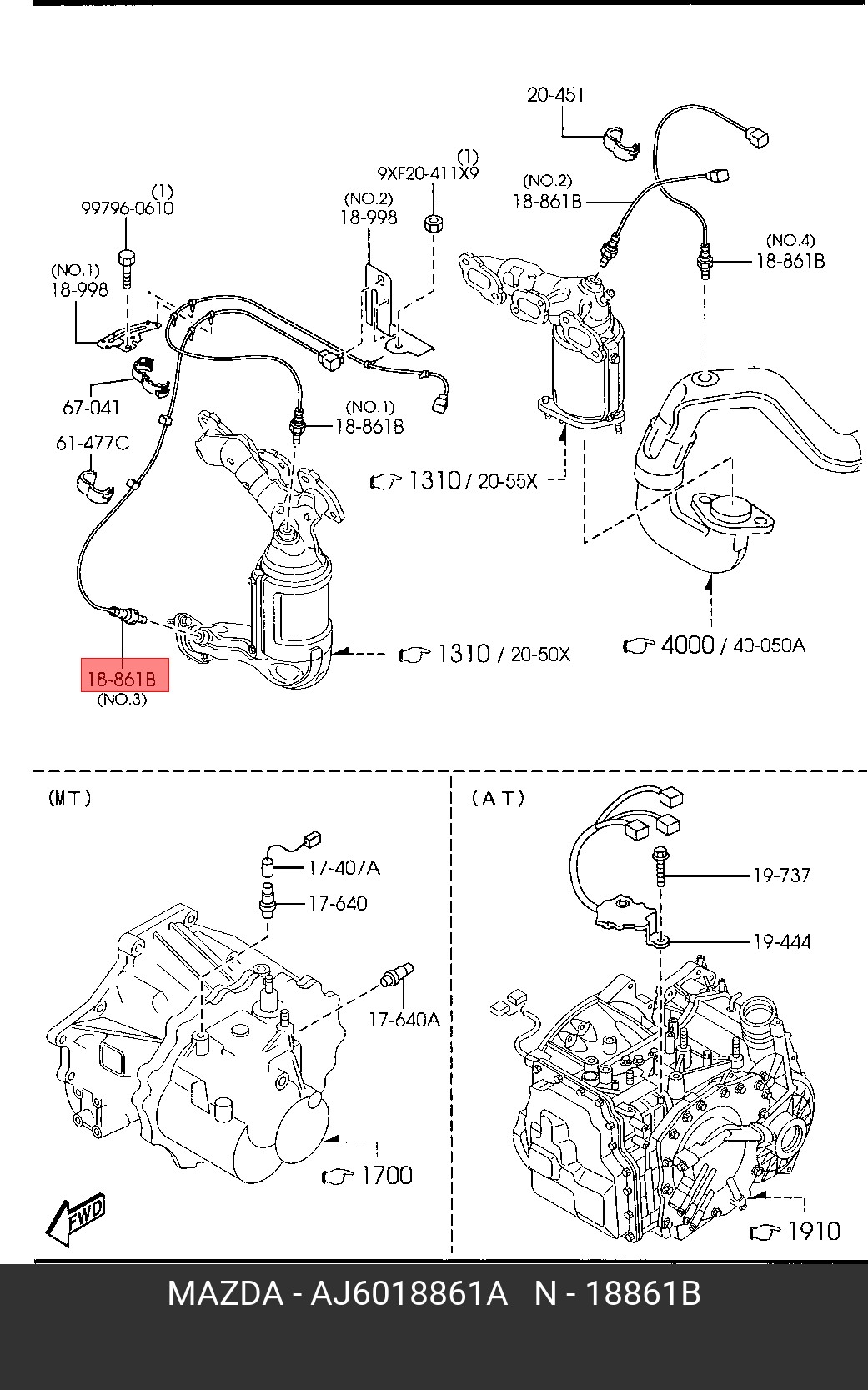 20-451

(1)
9XF20-411X9

(NO.2)
18-861B

(1)
99796-0610

(NO.2)
18-998

(NO.4)
18-861B

(NO.1)
18-998

67-041

(NO.1)
18-861B

61-477C

1310 / 20-55X

1310 / 20-50X

4000 / 40-050A

18-861B
(NO.3)

(MT)

17-407A

17-640

17-640A

1700

FWD

(AT)

19-737

19-444

1910

MAZDA - AJ6018861A N - 18861B