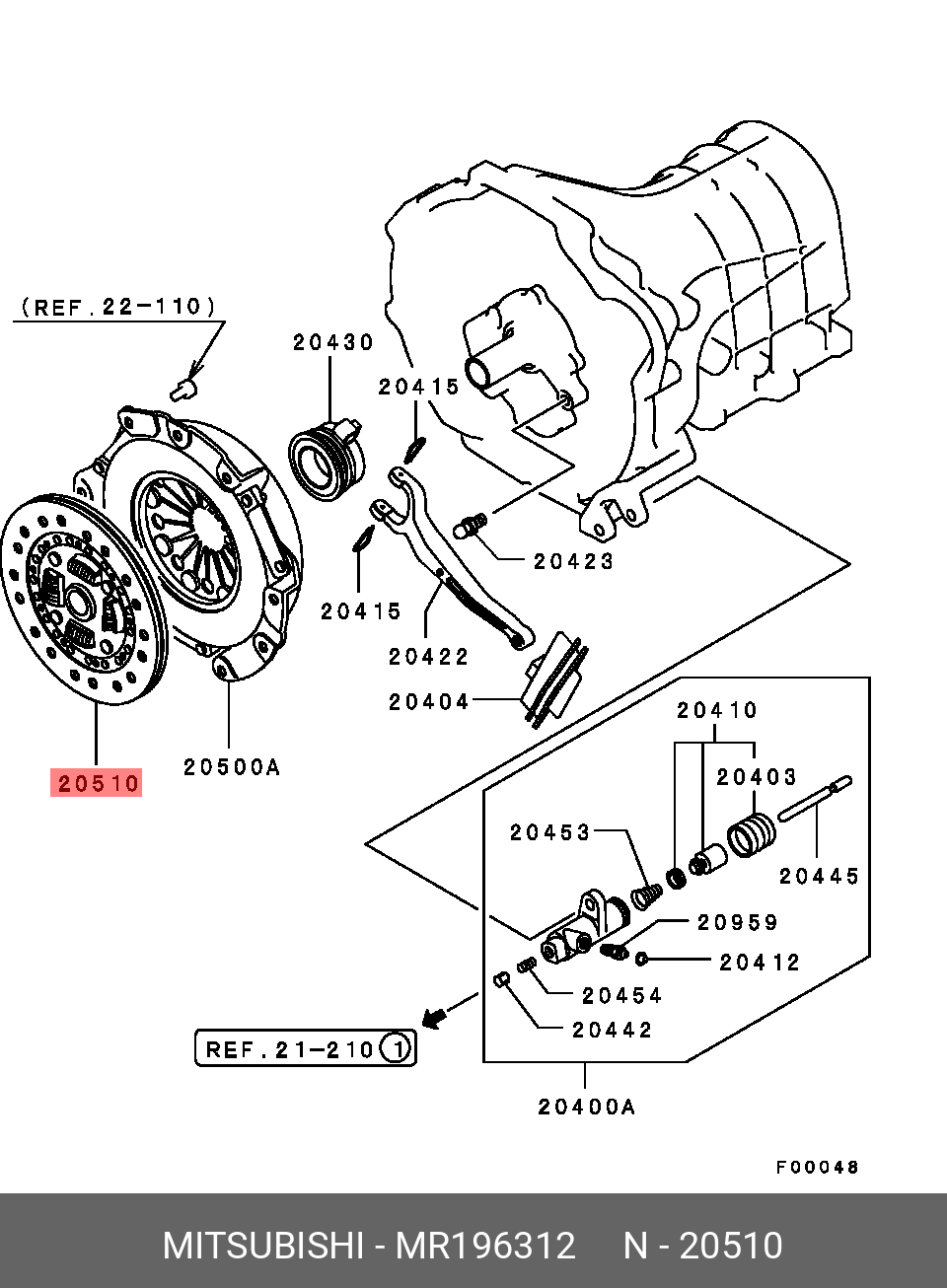 (REF.22-110)

20430

20415

20423

20415

20422

20404

20510

20500A

20410

20403

20453

20445

20959

20412

20454

20442

REF.21-210 1

20400A

F00048

MITSUBISHI - MR196312 N - 20510