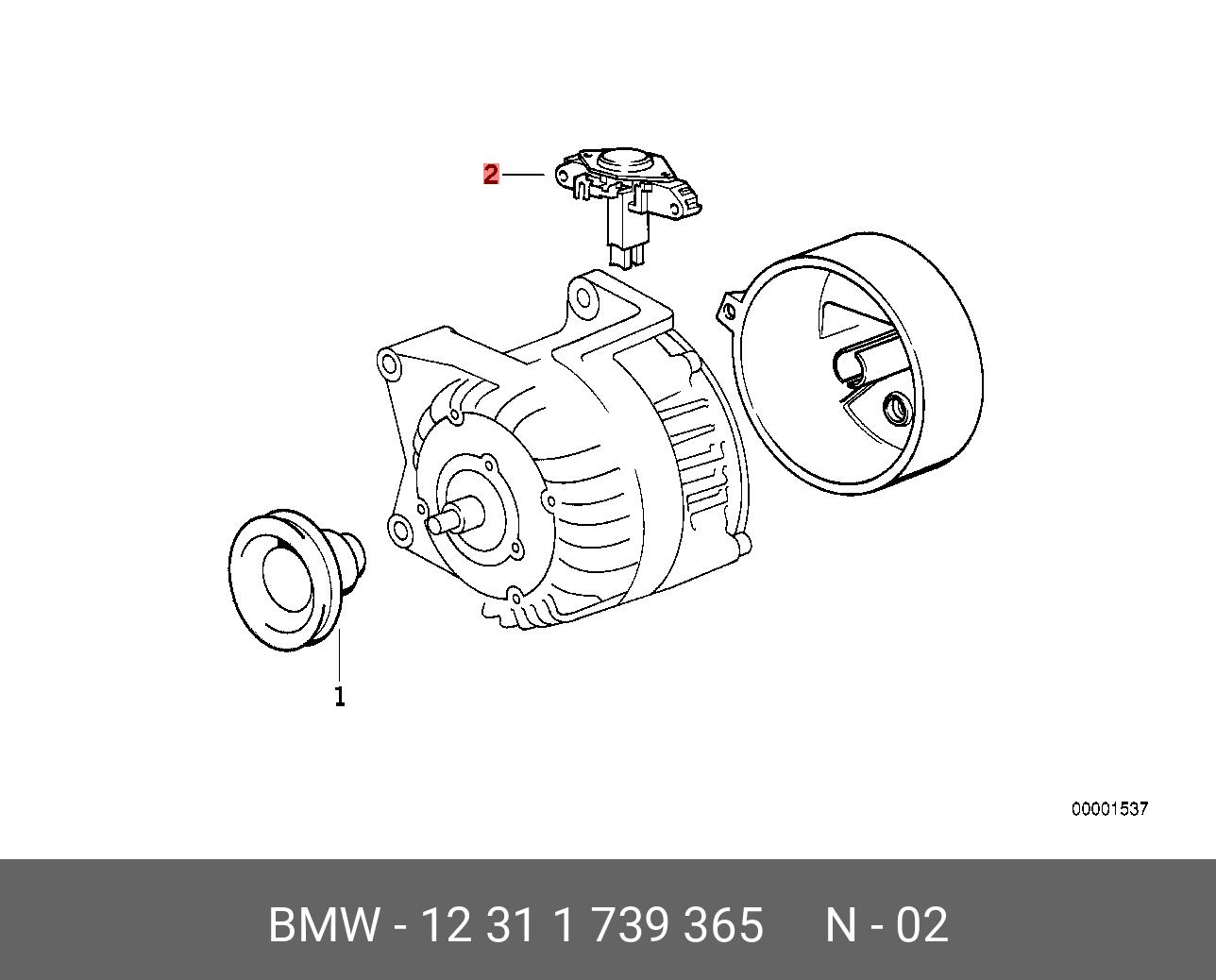 2

1

00001537

BMW - 12 31 1 739 365     N - 02