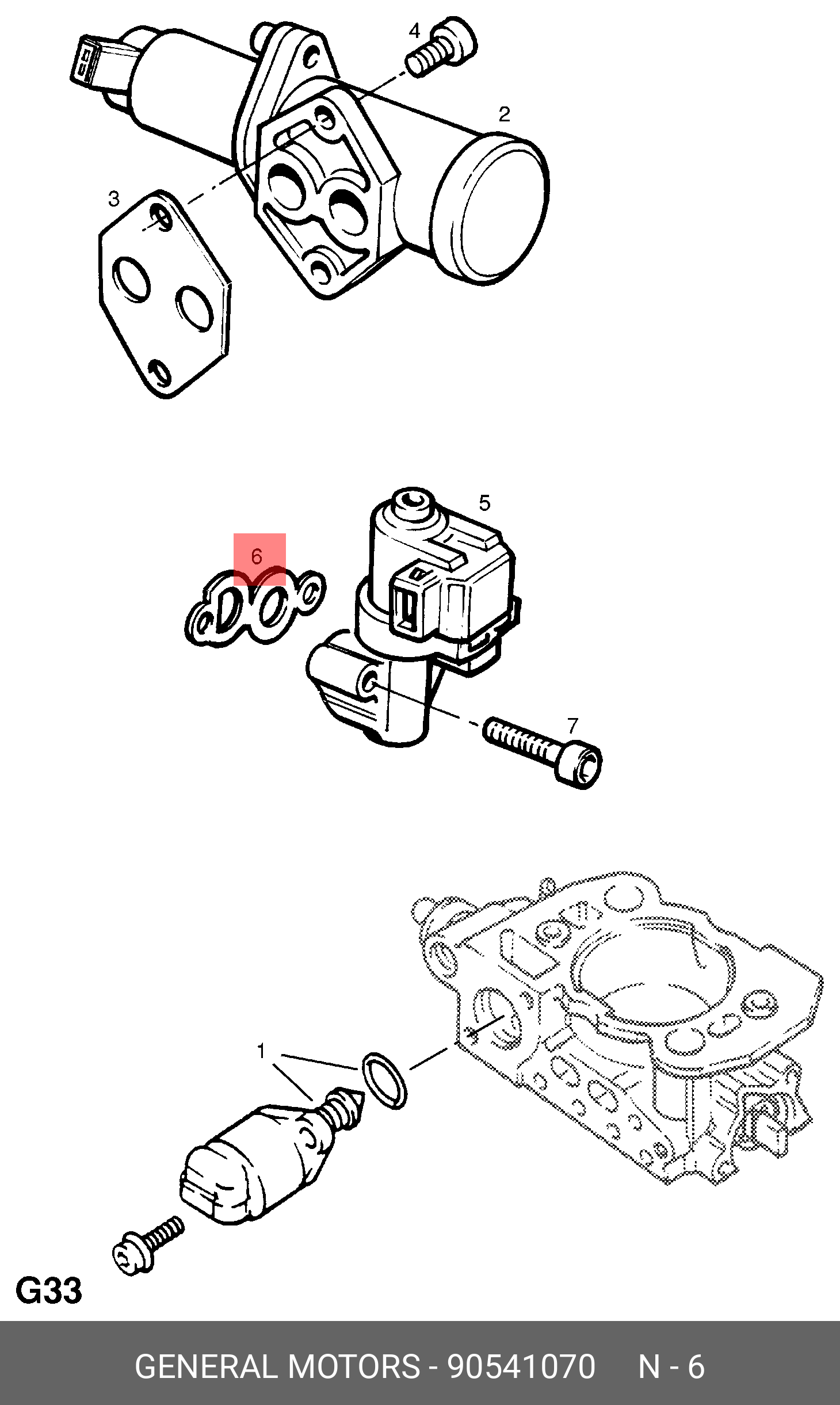 4
2
3
5
6
7
1
G33
GENERAL MOTORS - 90541070 N - 6