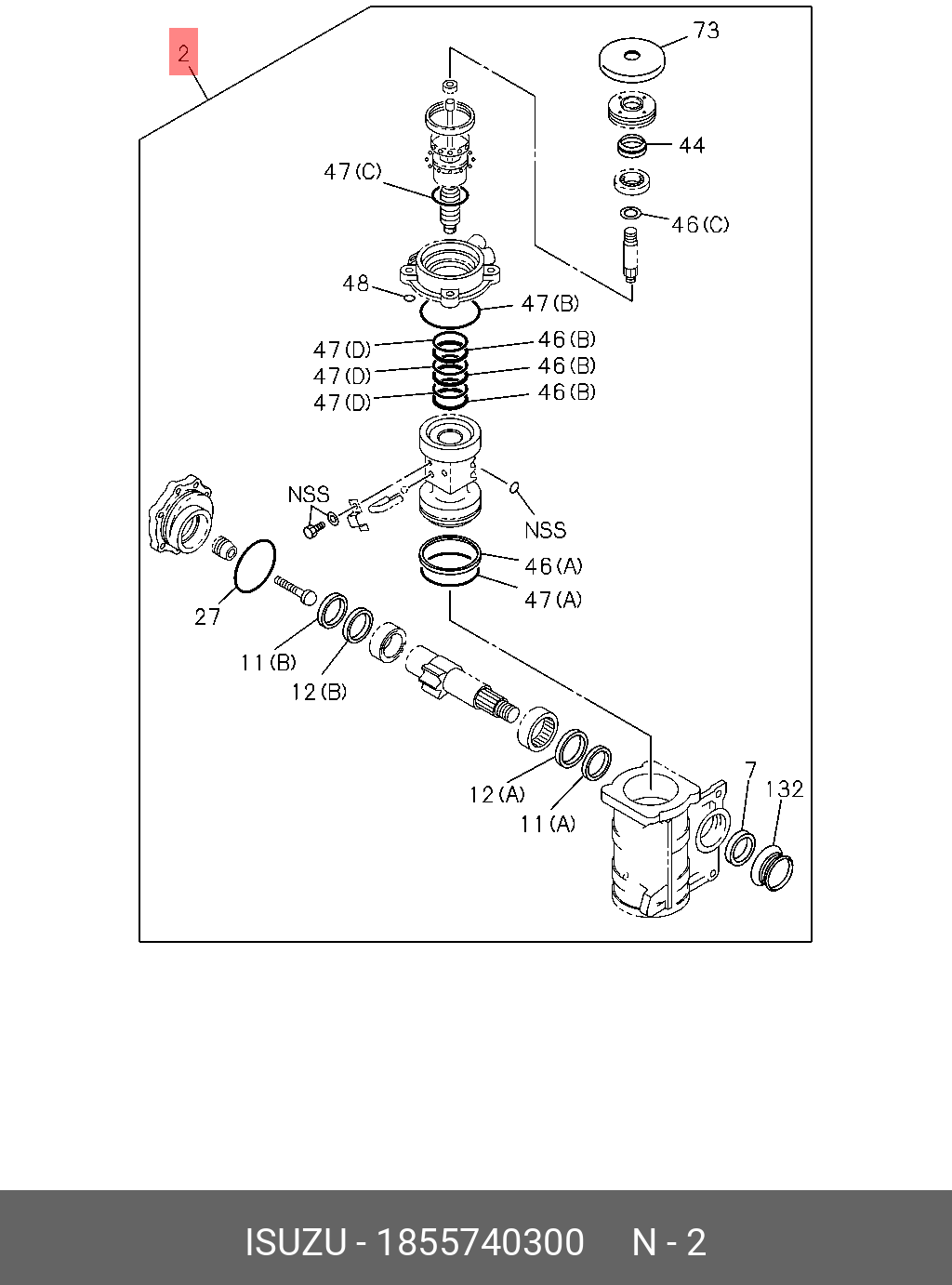 2

73

44

47(C)

46(C)

48

47(B)

47(D)

46(B)

47(D)

46(B)

47(D)

46(B)

NSS

NSS

46(A)

47(A)

27

11(B)

12(B)

12(A)

11(A)

7

132

ISUZU - 1855740300 N - 2