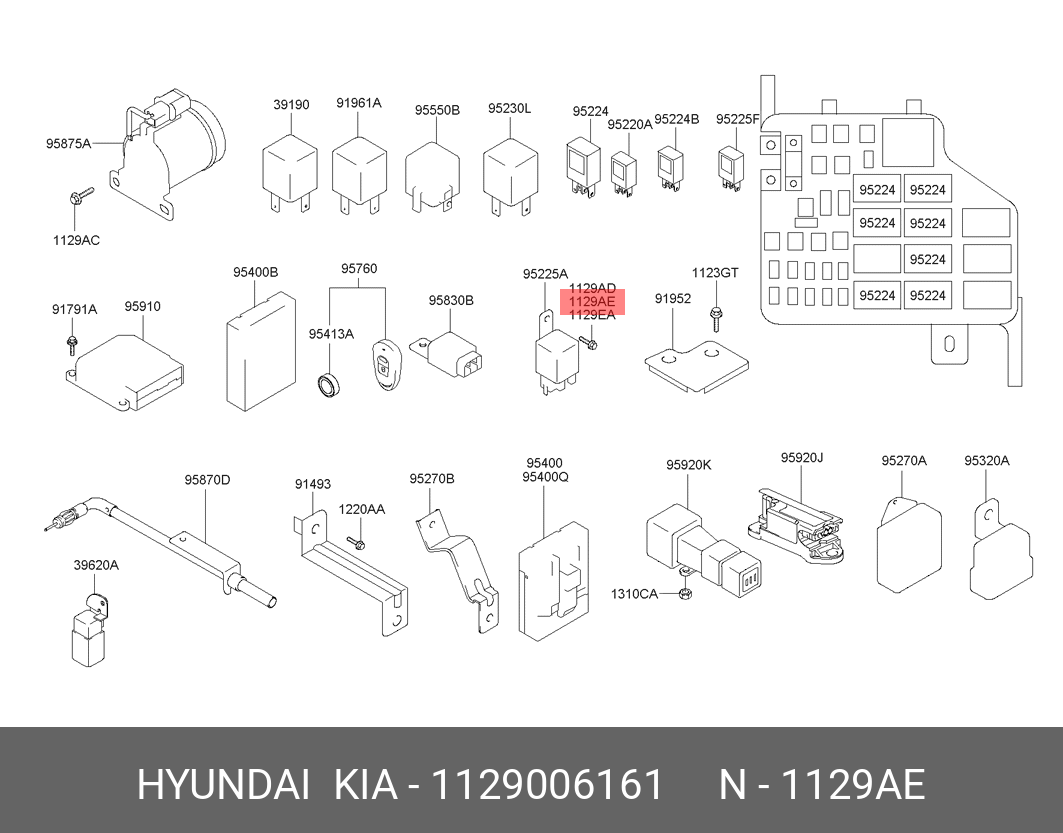 95875A
1129AC
39190
91961A
95550B
95230L
95224
95220A
95224B
95225F
95224 95224
95224 95224
95224
95224 95224
91791A
95910
95400B
95760
95413A
95830B
95225A
1129AD
1129AE
1129EA
91952
1123GT
95870D
39620A
91493
1220AA
95270B
95400
95400Q
95920K
1310CA
95920J
95270A
95320A

HYUNDAI KIA - 1129006161 N - 1129AE