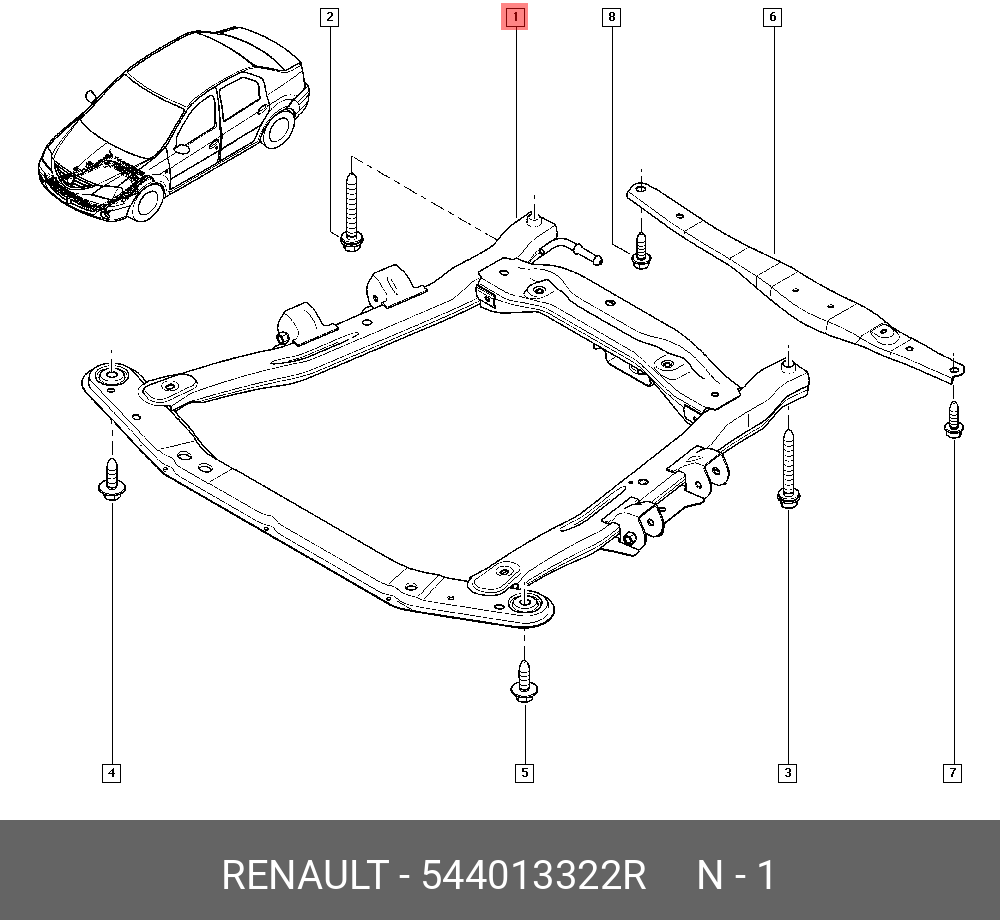 2
1
8
6
4
5
3
7

RENAULT - 544013322R N - 1