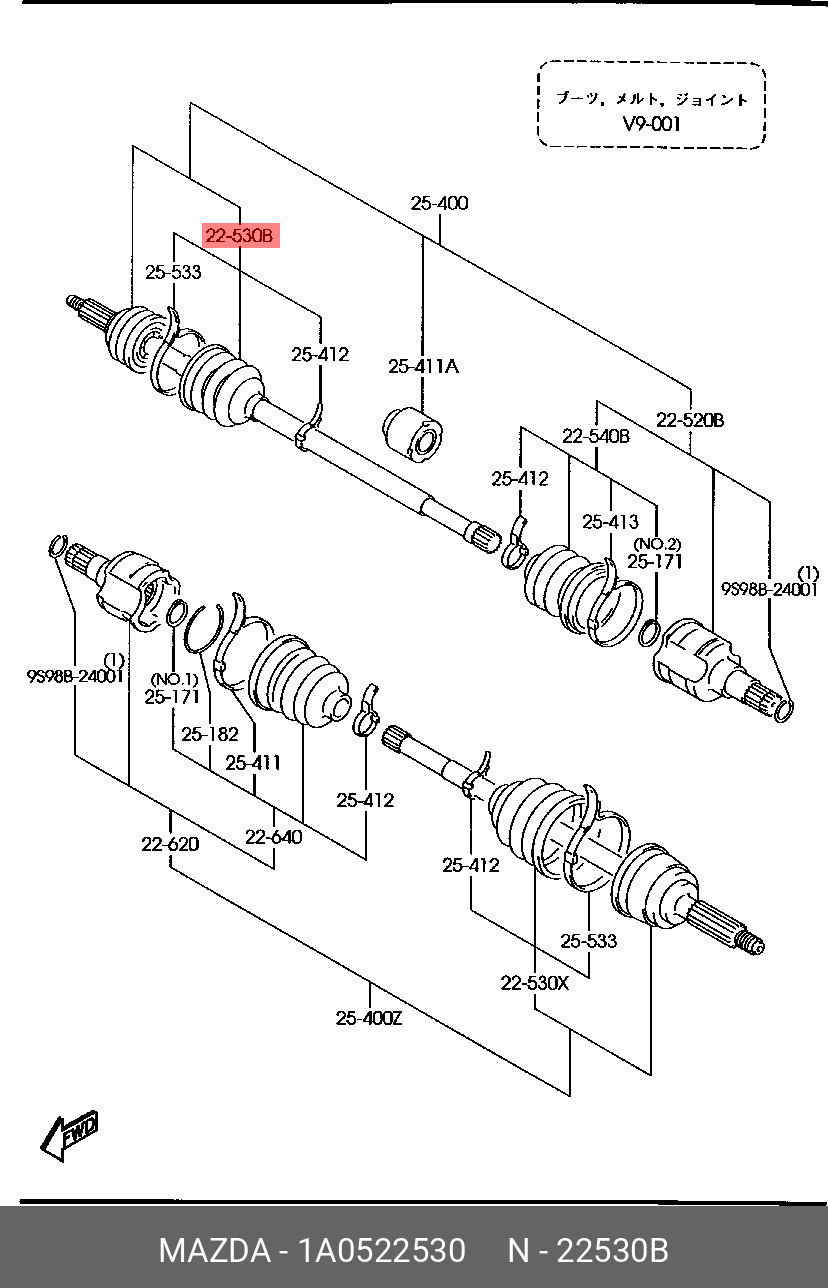 ブーツ, メルト, ジョイント
V9-001

25-400
22-530B
25-533
25-412
25-411A
22-520B
22-540B
25-412
25-413
(NO.2)
25-171
(1)
9S98B-24001
(1)
9S98B-24001
(NO.1)
25-171
25-182
25-411
25-412
22-620
22-640
25-412
25-533
22-530X
25-400Z
FWD

MAZDA - 1A0522530 N - 22530B