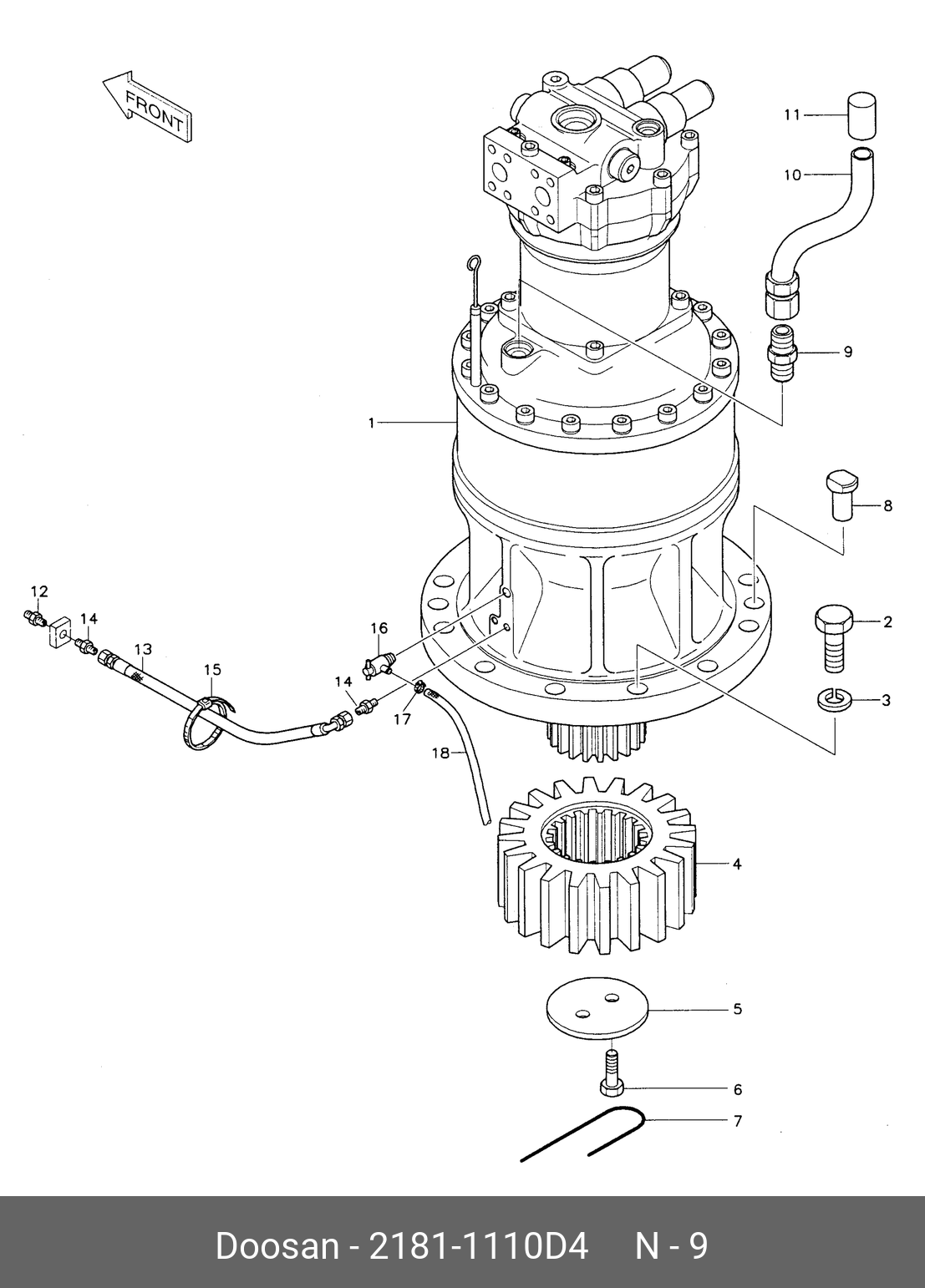 FRONT

11

10

9

1

8

2

3

12

14

13

15

16

14

17

18

4

5

6

7

Doosan - 2181-1110D4 N - 9