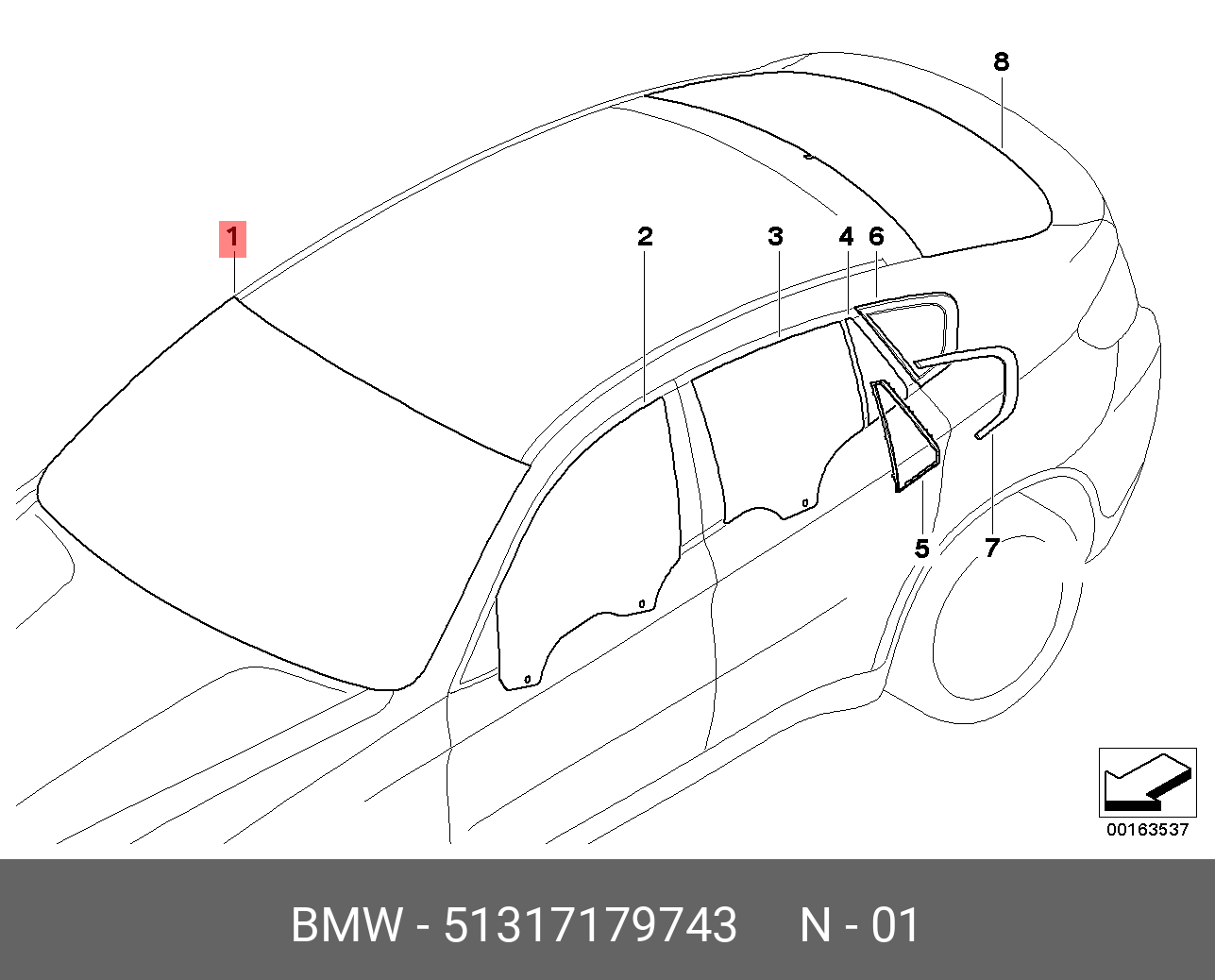 8

1

2

3

4

6

5

7

00163537

BMW - 51317179743 N - 01