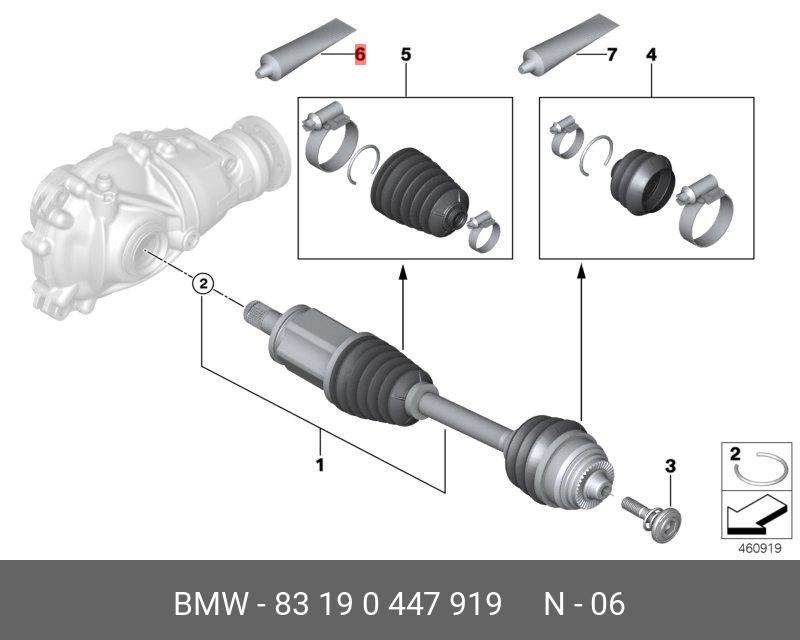 6
5
7
4
2
1
3
2
460919
BMW - 83 19 0 447 919 N - 06