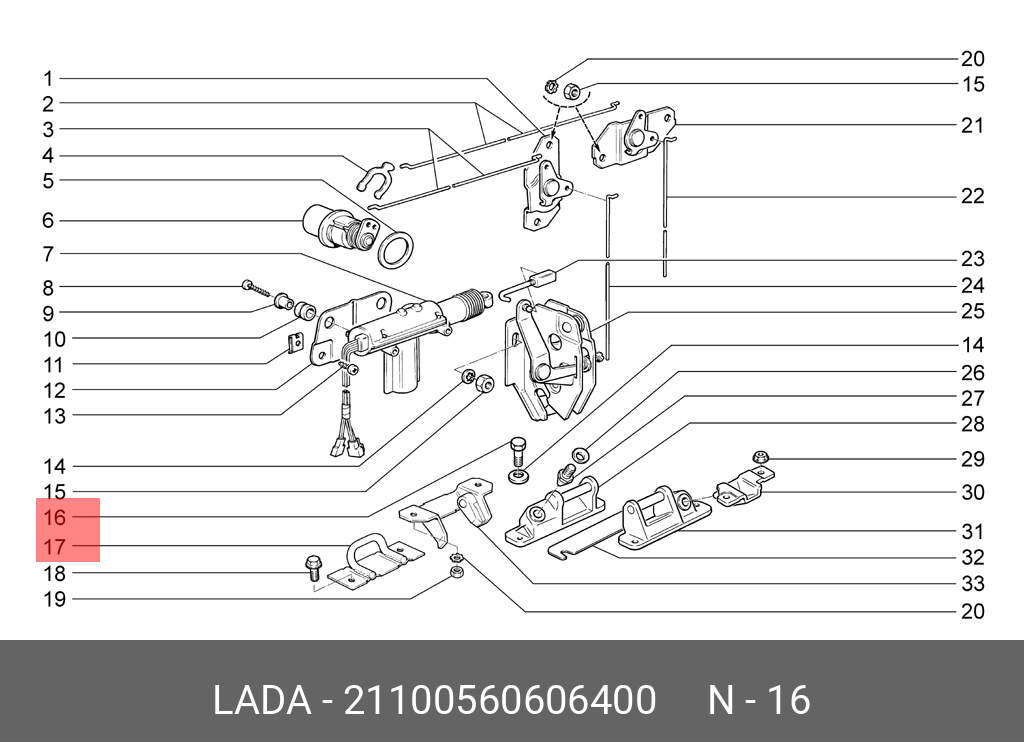 1
2
3
4
5
6
7
8
9
10
11
12
13
14
15
16
17
18
19

20
15
21
22
23
24
25
14
26
27
28
29
30
31
32
33
20

LADA - 21100560606400 N - 16