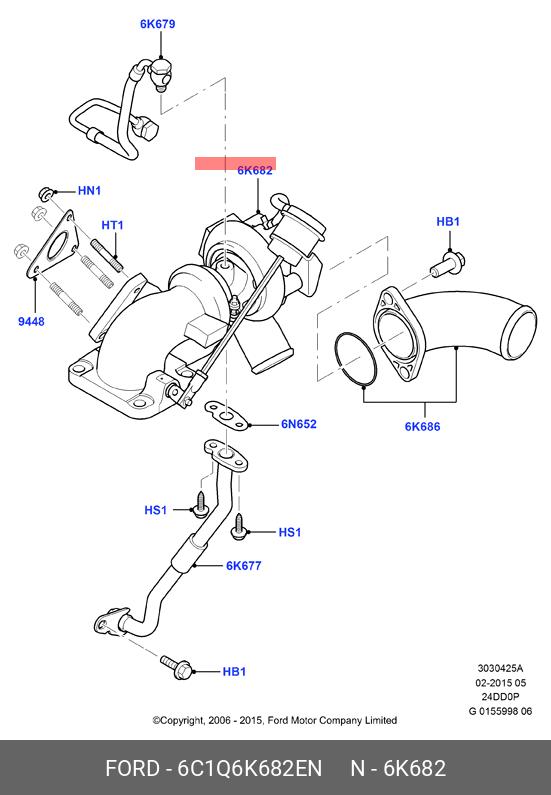 6K679

6K682

HN1

HT1

HB1

9448

6N652

6K686

HS1

HS1

6K677

HB1

3030425A
02-2015 05
24DD0P
G 0155998 06

©Copyright, 2006 - 2015, Ford Motor Company Limited

FORD - 6C1Q6K682EN N - 6K682