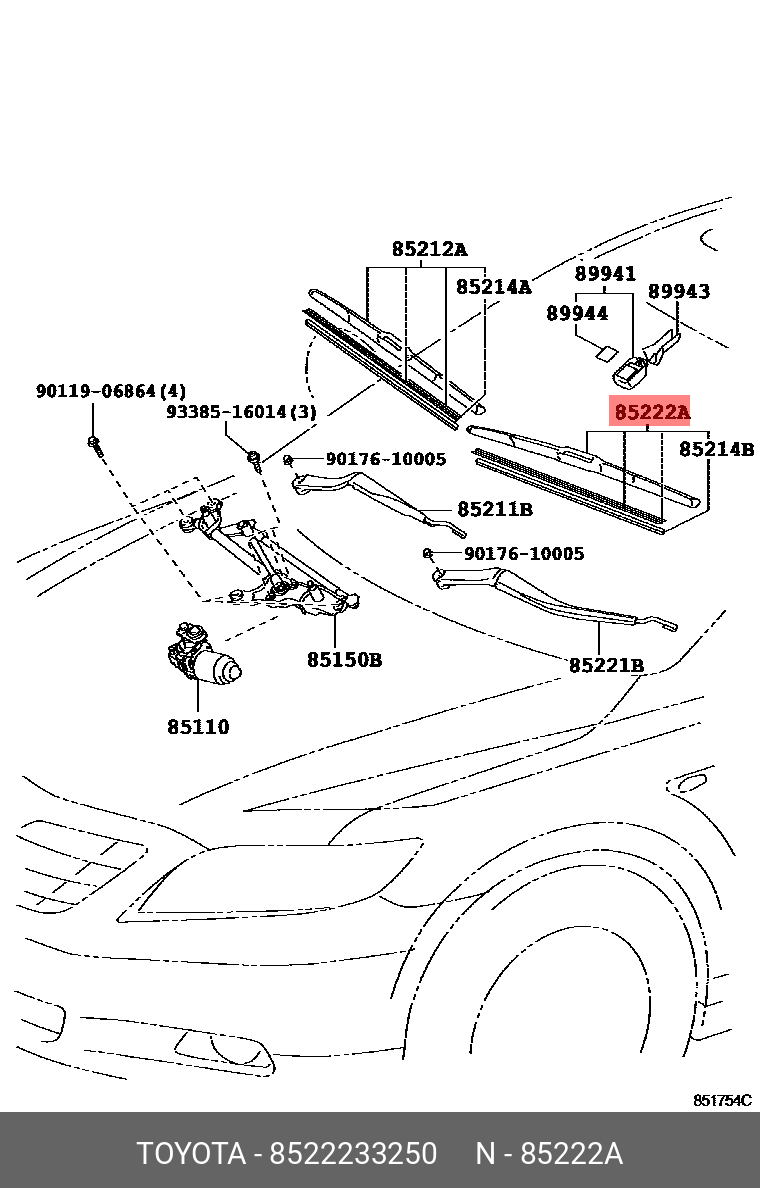 85212A
85214A
89941
89943
89944
90119-06864(4)
93385-16014(3)
85222A
85214B
90176-10005
85211B
90176-10005
85150B
85221B
85110
851754C

TOYOTA - 8522233250 N - 85222A