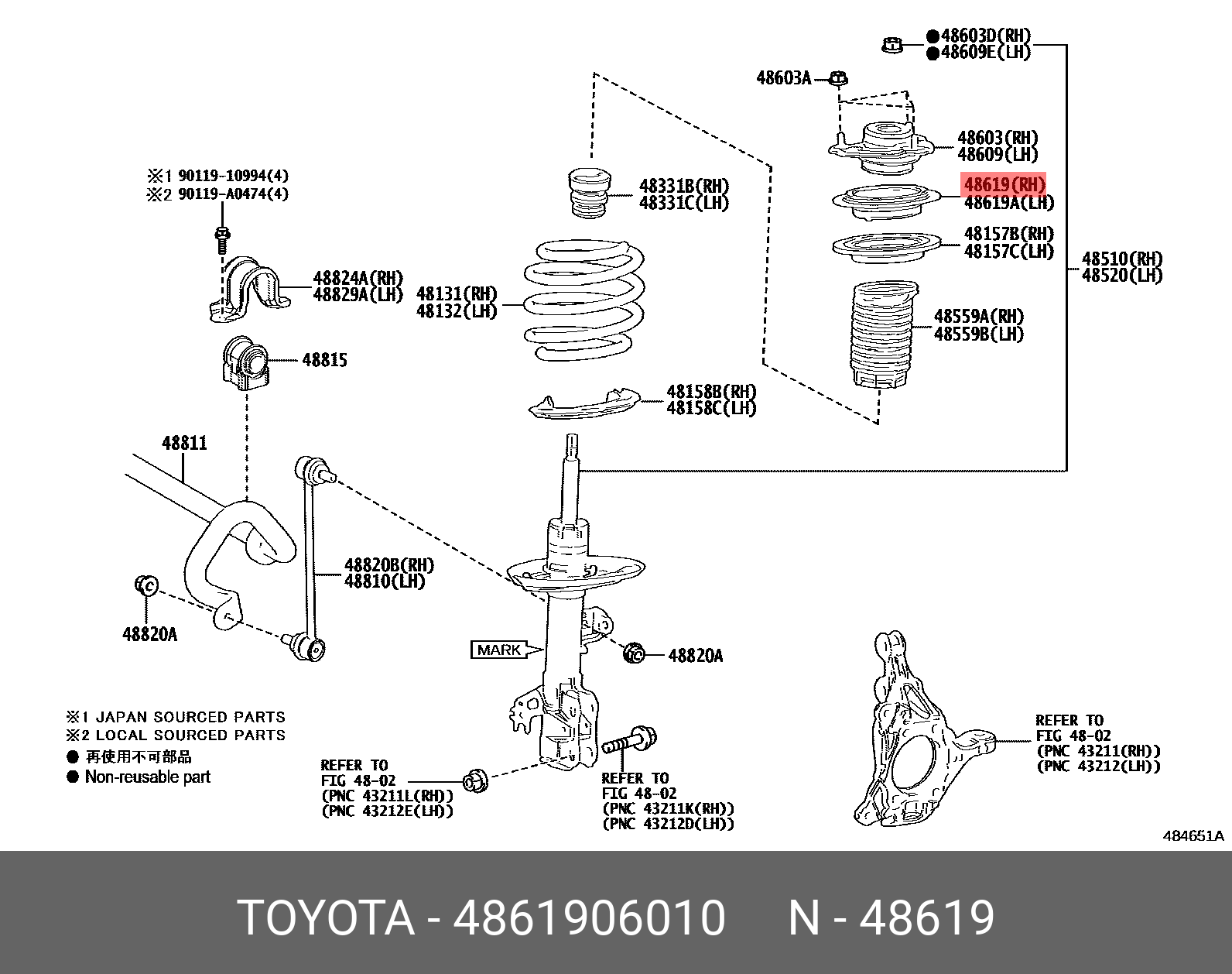 ●48603D(RH)
●48609E(LH)

48603A

48603(RH)
48609(LH)

48619(RH)
48619A(LH)

48157B(RH)
48157C(LH)

48510(RH)
48520(LH)

48559A(RH)
48559B(LH)

※1 90119-10994(4)
※2 90119-A0474(4)

48331B(RH)
48331C(LH)

48824A(RH)
48829A(LH)

48131(RH)
48132(LH)

48815

48158B(RH)
48158C(LH)

48811

48820B(RH)
48810(LH)

48820A

MARK

48820A

※1 JAPAN SOURCED PARTS
※2 LOCAL SOURCED PARTS
● 再使用不可部品
● Non-reusable part

REFER TO
FIG 48-02
(PNC 43211L(RH))
(PNC 43212E(LH))

REFER TO
FIG 48-02
(PNC 43211K(RH))
(PNC 43212D(LH))

REFER TO
FIG 48-02
(PNC 43211(RH))
(PNC 43212(LH))

484651A

TOYOTA - 4861906010 N - 48619