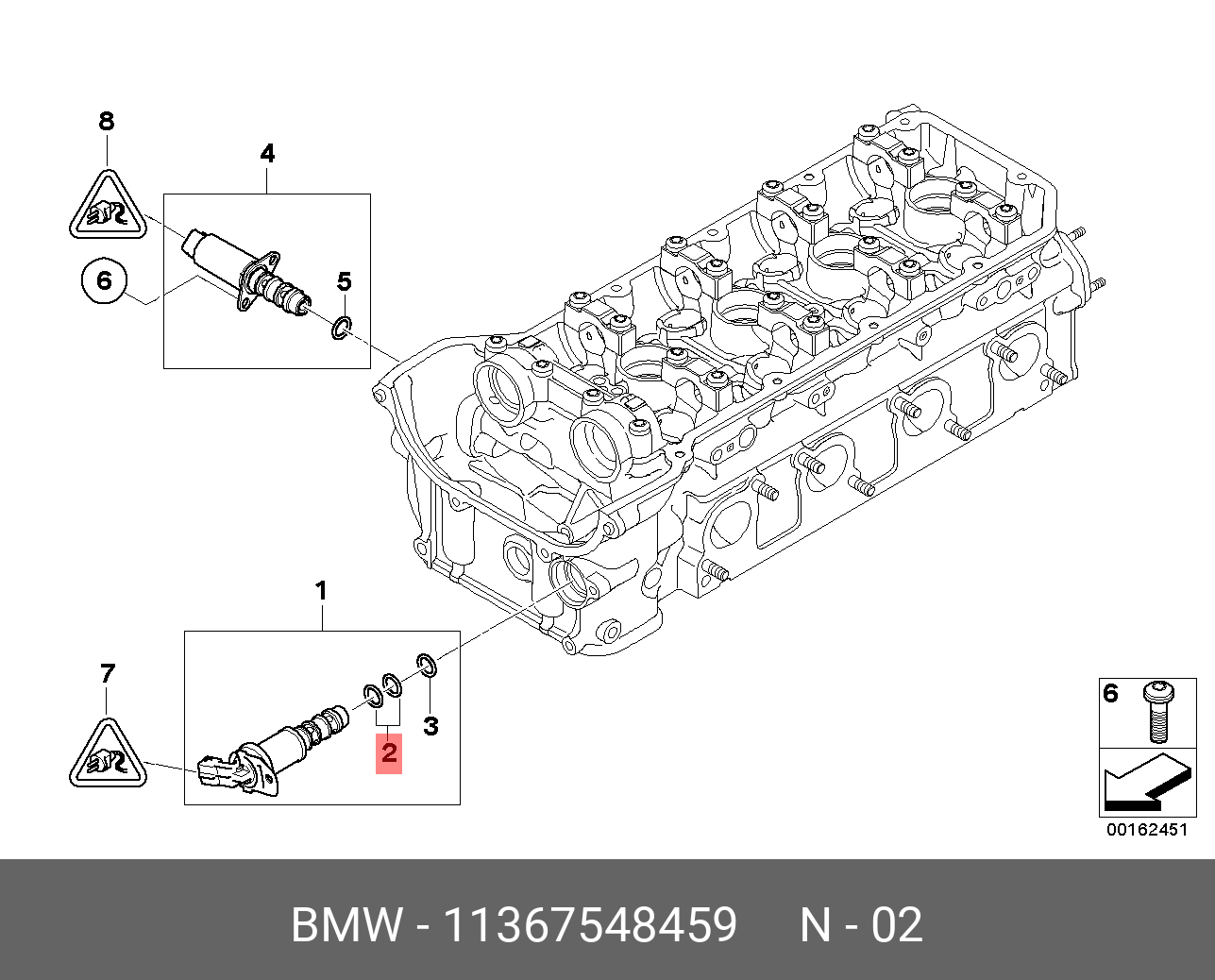 8

4

6

5

1

7

2

3

6

00162451

BMW - 11367548459 N - 02