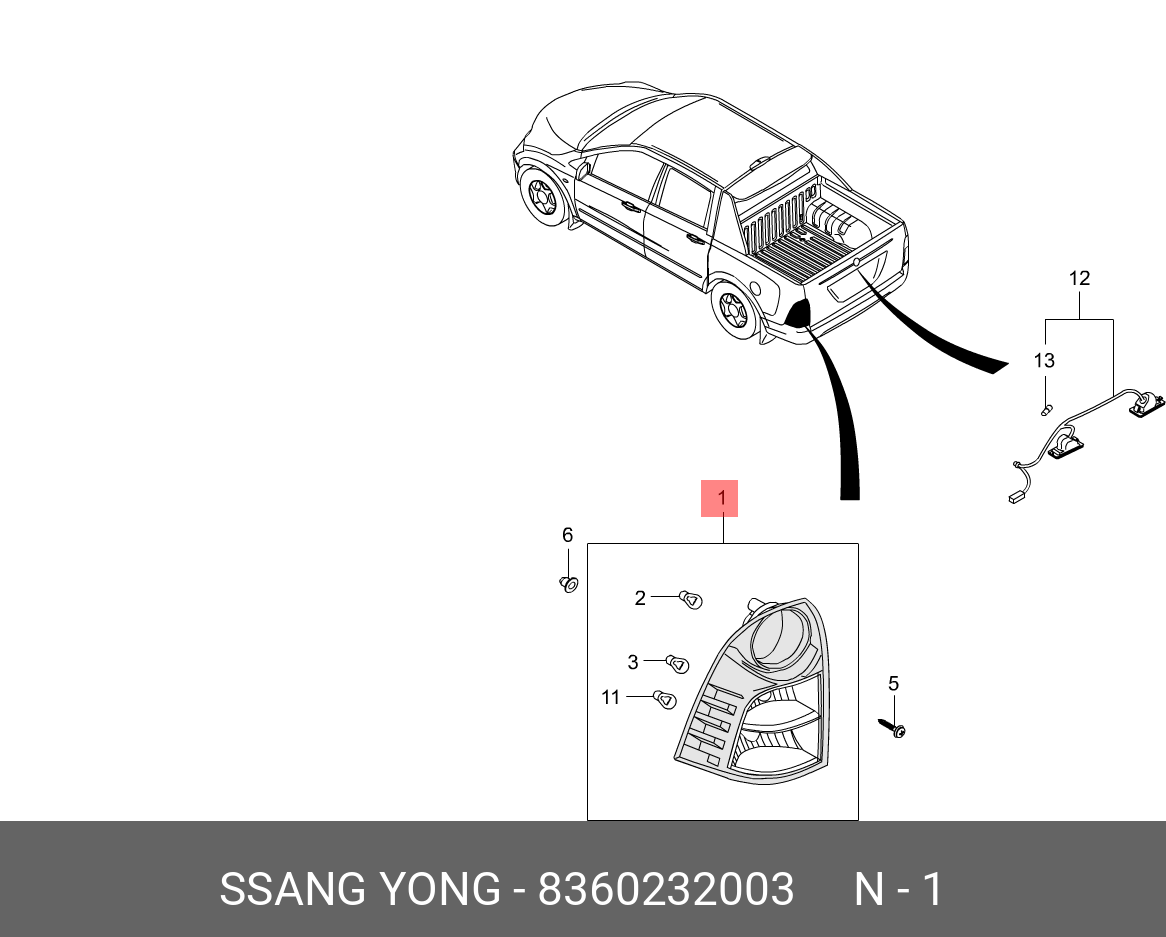 12

13

1

6

2

3

11

5

SSANG YONG - 8360232003 N - 1