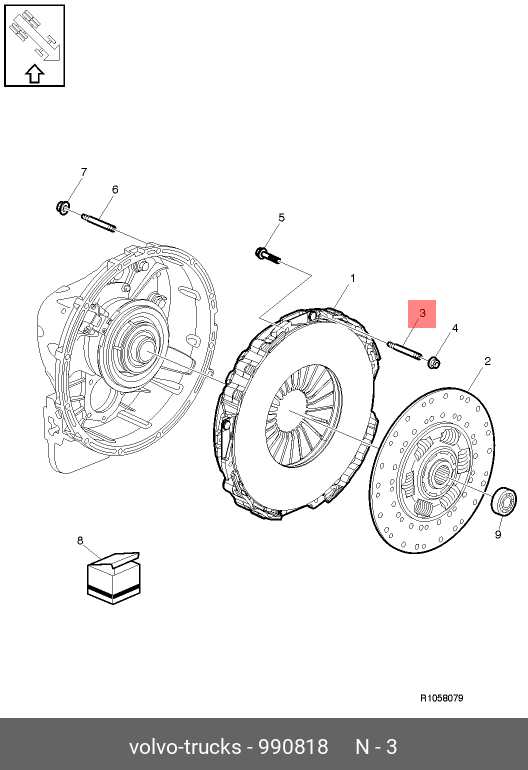 7
6
5
1
3
4
2
9
8
R1058079
volvo-trucks - 990818 N - 3