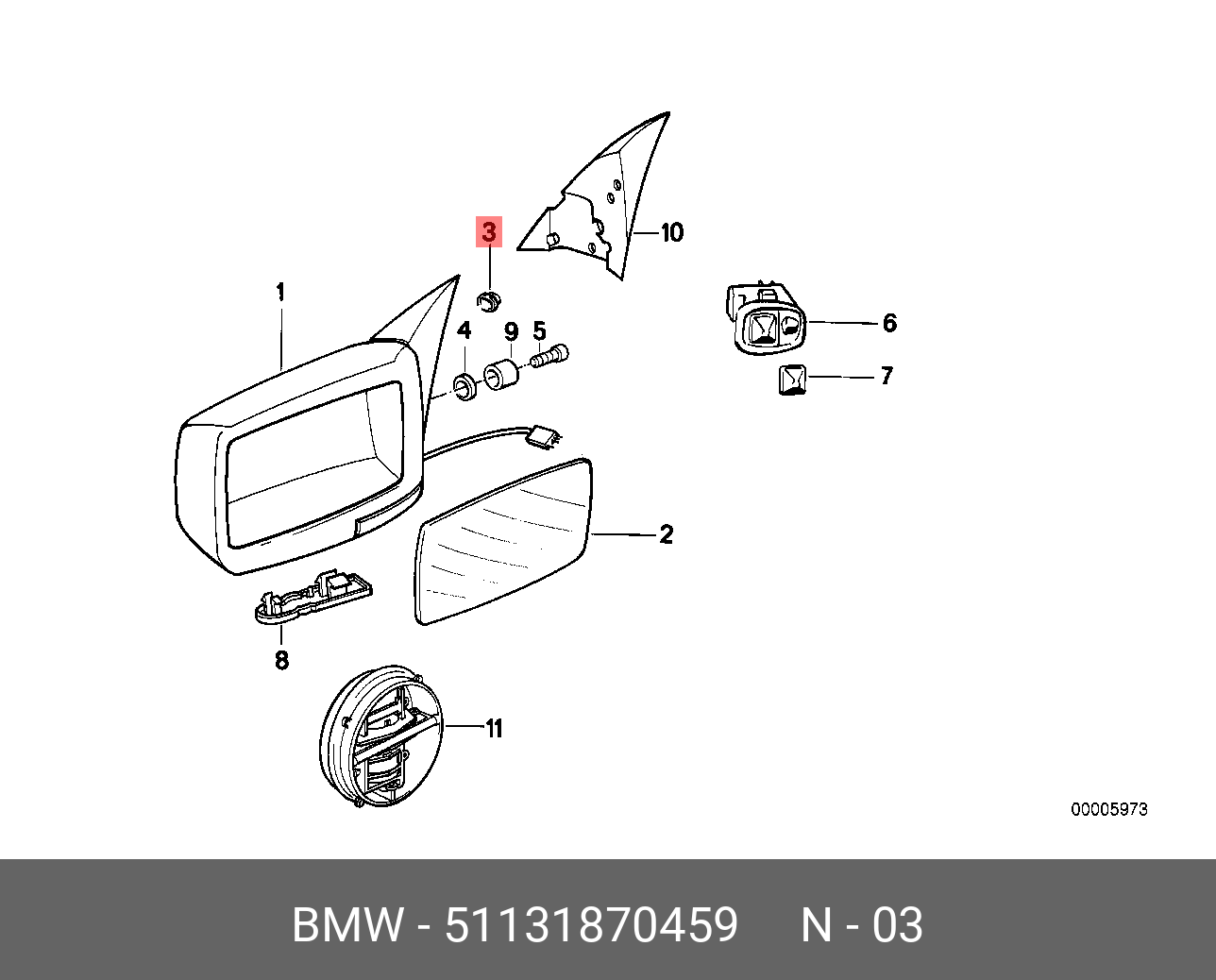 3
10
1
4
9
5
6
7
2
8
11
00005973

BMW - 51131870459 N - 03