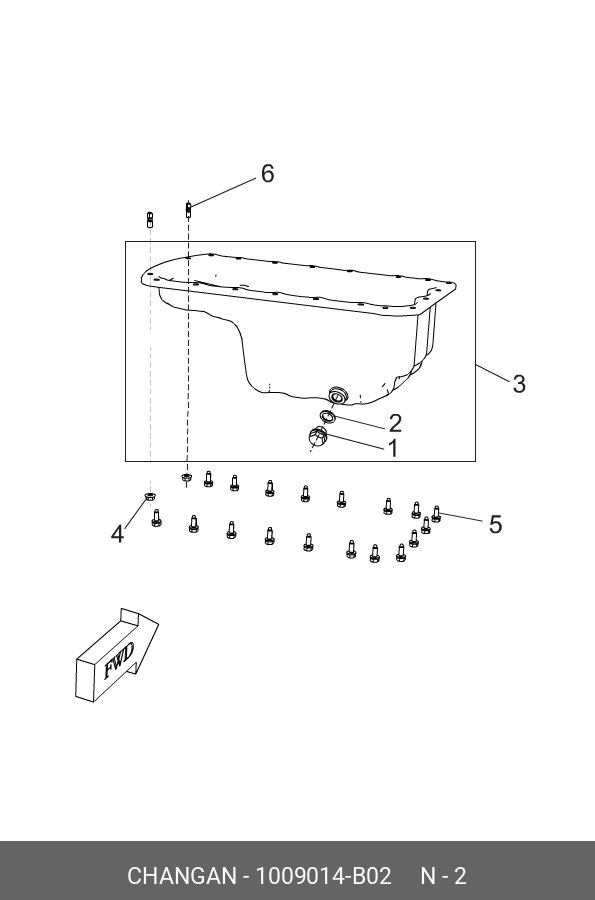 6
3
2
1
4
5
FWD
CHANGAN - 1009014-B02 N - 2