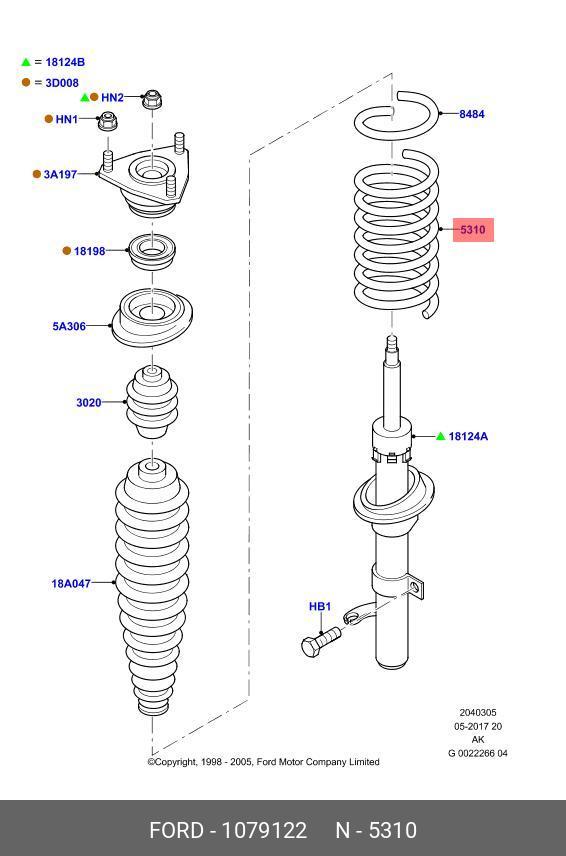 = 18124B
= 3D008
HN2
HN1
3A197
18198
5A306
3020
18A047
8484
5310
18124A
HB1
2040305
05-2017 20
AK
G 0022266 04
©Copyright, 1998 - 2005, Ford Motor Company Limited
FORD - 1079122 N - 5310