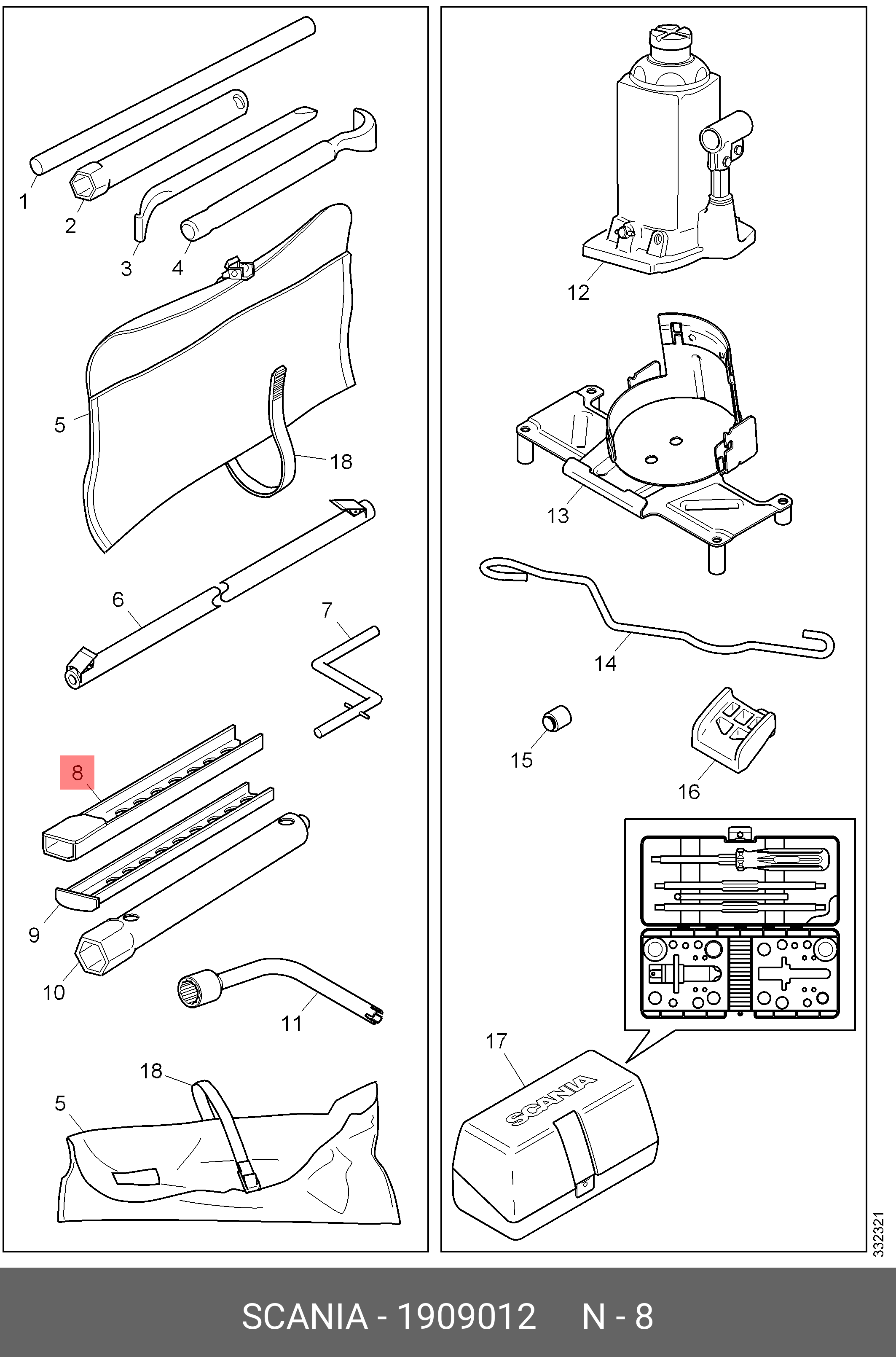 1
2
3
4
5
18
6
7
8
9
10
11
18
5
12
13
14
15
16
17
SCANIA
332321

SCANIA - 1909012 N - 8