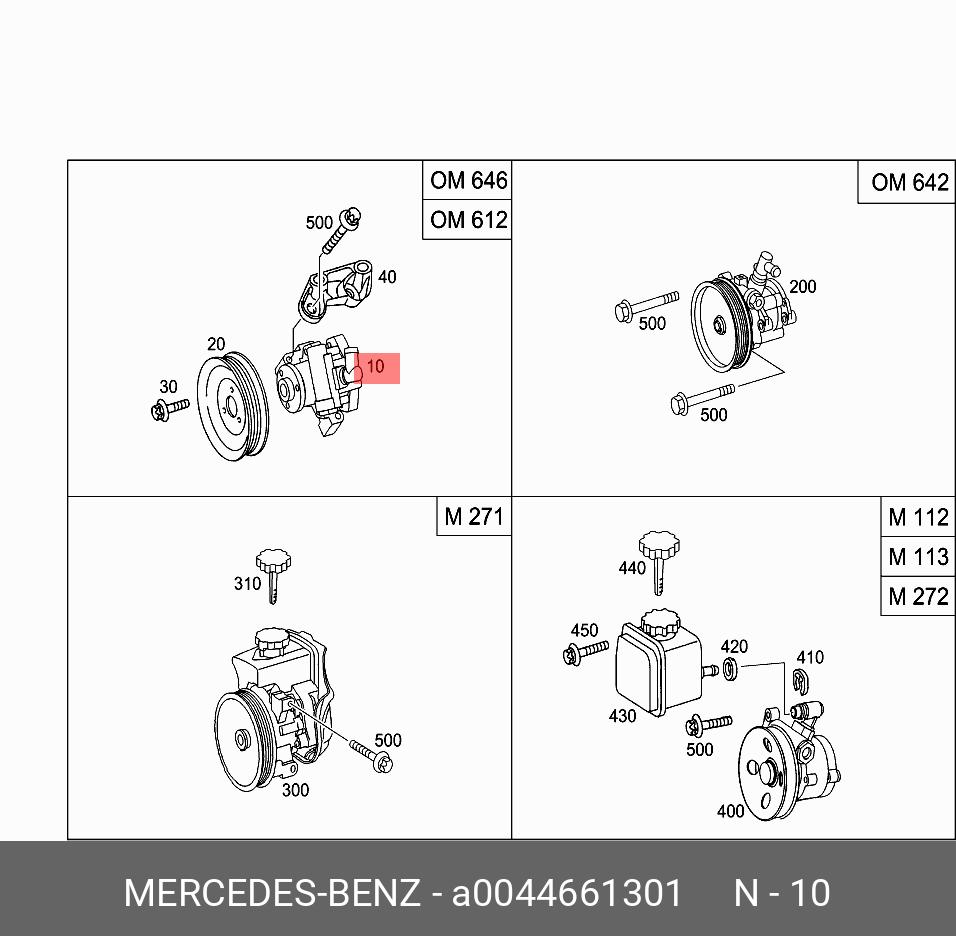 OM 646
OM 612
500
40
20
10
30

OM 642
200
500
500

M 271
310
500
300

M 112
M 113
M 272
440
450
420
410
430
500
400

MERCEDES-BENZ - a0044661301 N - 10